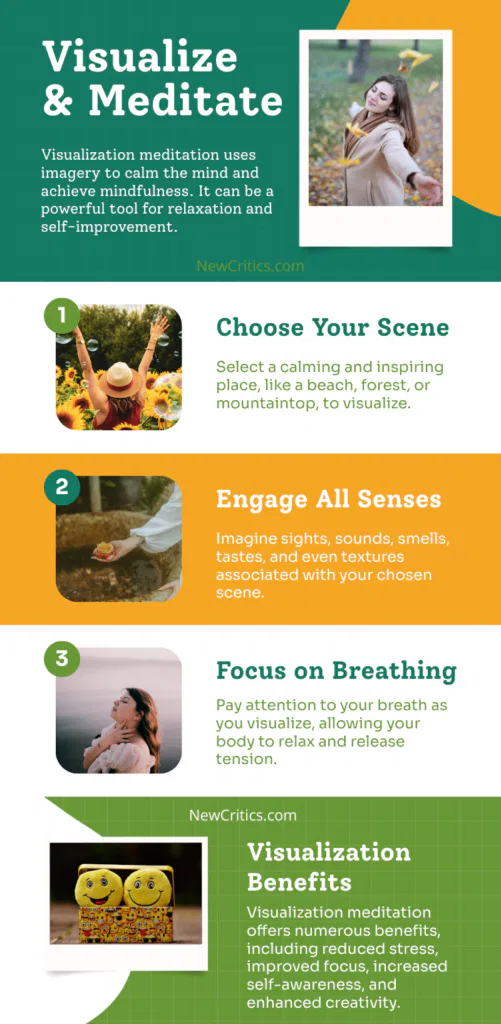 Visualize & Meditate

Visualization meditation uses imagery to calm the mind and achieve mindfulness. It can be a powerful tool for relaxation and self-improvement.

NewCritics.com

1

Choose Your Scene

Select a calming and inspiring place, like a beach, forest, or mountaintop, to visualize.

2

Engage All Senses

Imagine sights, sounds, smells, tastes, and even textures associated with your chosen scene.

3

Focus on Breathing

Pay attention to your breath as you visualize, allowing your body to relax and release tension.

NewCritics.com

Visualization Benefits

Visualization meditation offers numerous benefits, including reduced stress, improved focus, increased self-awareness, and enhanced creativity.