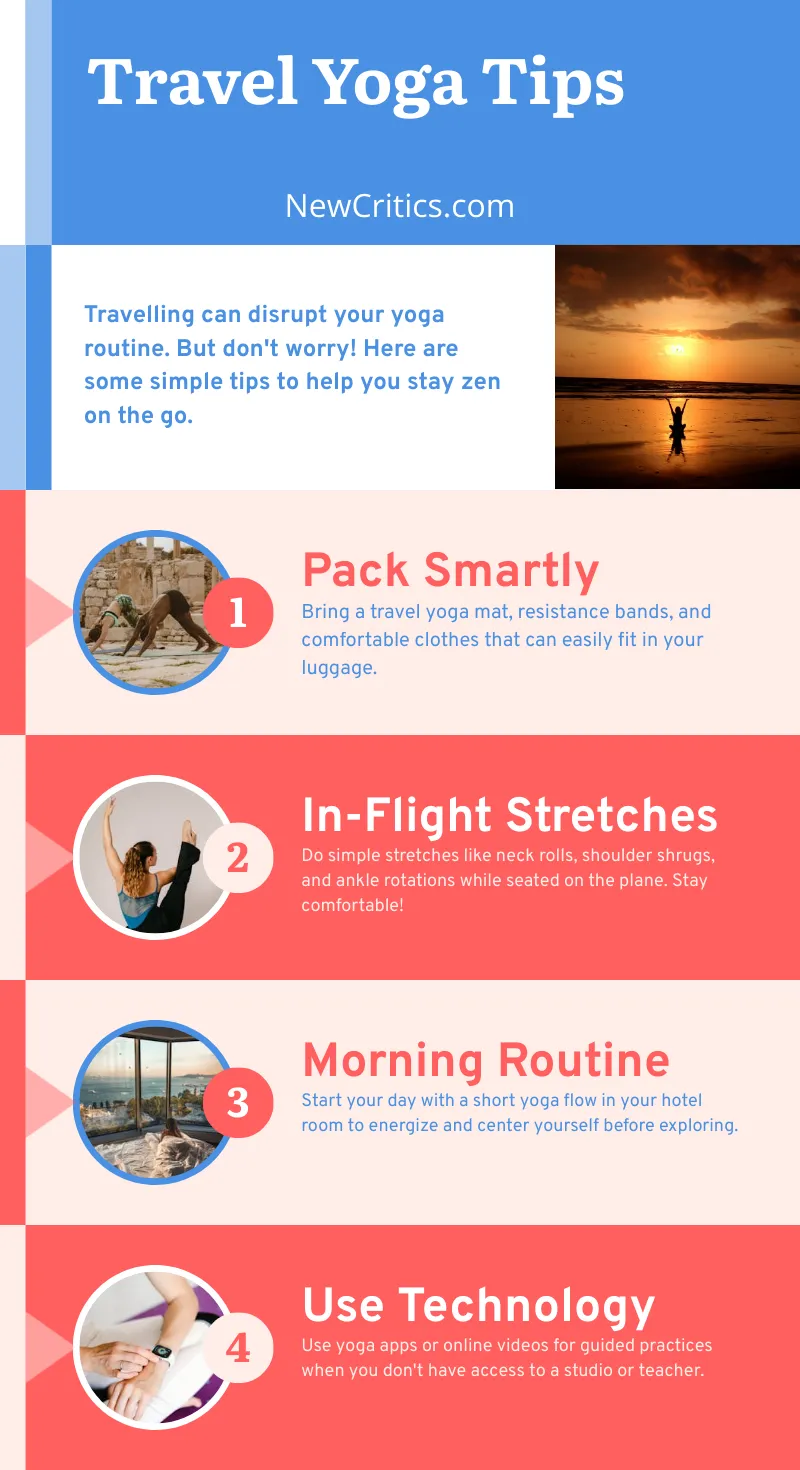 Travel Yoga Tips

NewCritics.com

Travelling can disrupt your yoga routine. But don't worry! Here are some simple tips to help you stay zen on the go.

1
Pack Smartly
Bring a travel yoga mat, resistance bands, and comfortable clothes that can easily fit in your luggage.

2
In-Flight Stretches
Do simple stretches like neck rolls, shoulder shrugs, and ankle rotations while seated on the plane. Stay comfortable!

3
Morning Routine
Start your day with a short yoga flow in your hotel room to energize and center yourself before exploring.

4
Use Technology
Use yoga apps or online videos for guided practices when you don't have access to a studio or teacher.