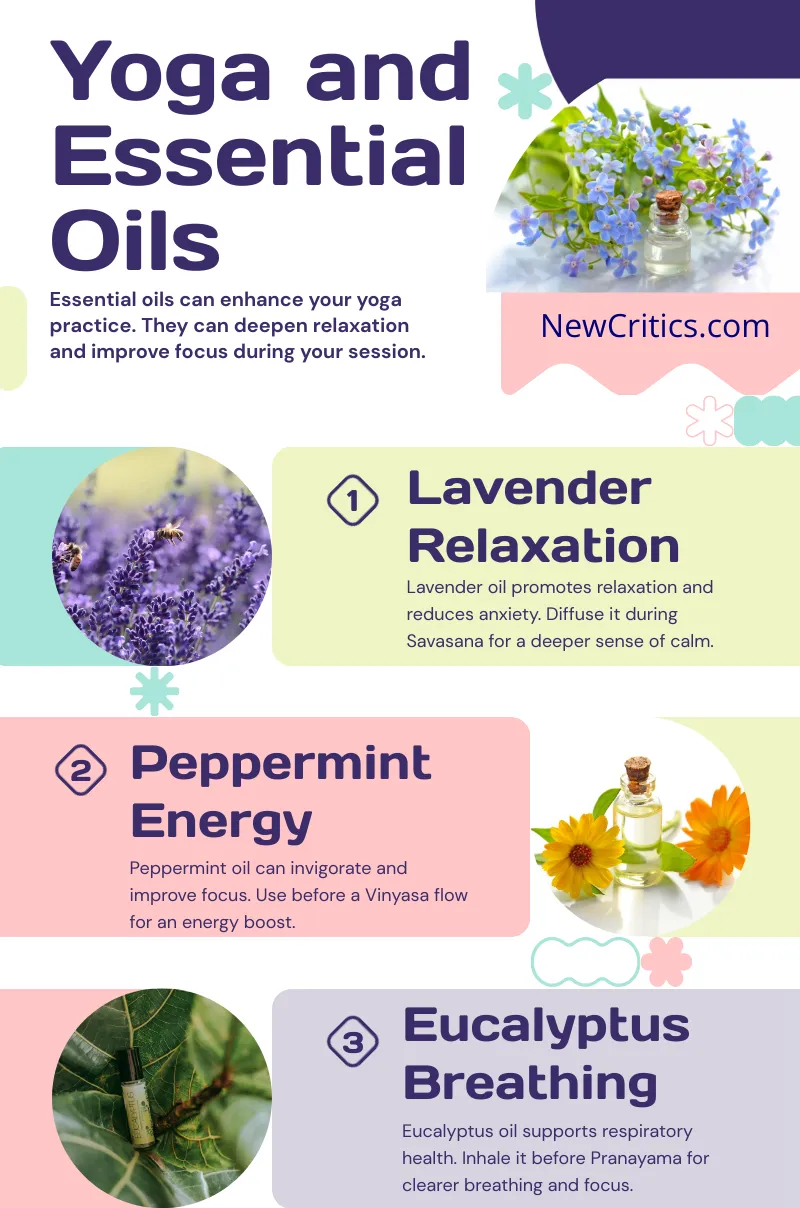 Yoga and Essential Oils

Essential oils can enhance your yoga practice. They can deepen relaxation and improve focus during your session.

NewCritics.com

1 Lavender Relaxation

Lavender oil promotes relaxation and reduces anxiety. Diffuse it during Savasana for a deeper sense of calm.

2 Peppermint Energy

Peppermint oil can invigorate and improve focus. Use before a Vinyasa flow for an energy boost.

3 Eucalyptus Breathing

Eucalyptus oil supports respiratory health. Inhale it before Pranayama for clearer breathing and focus.