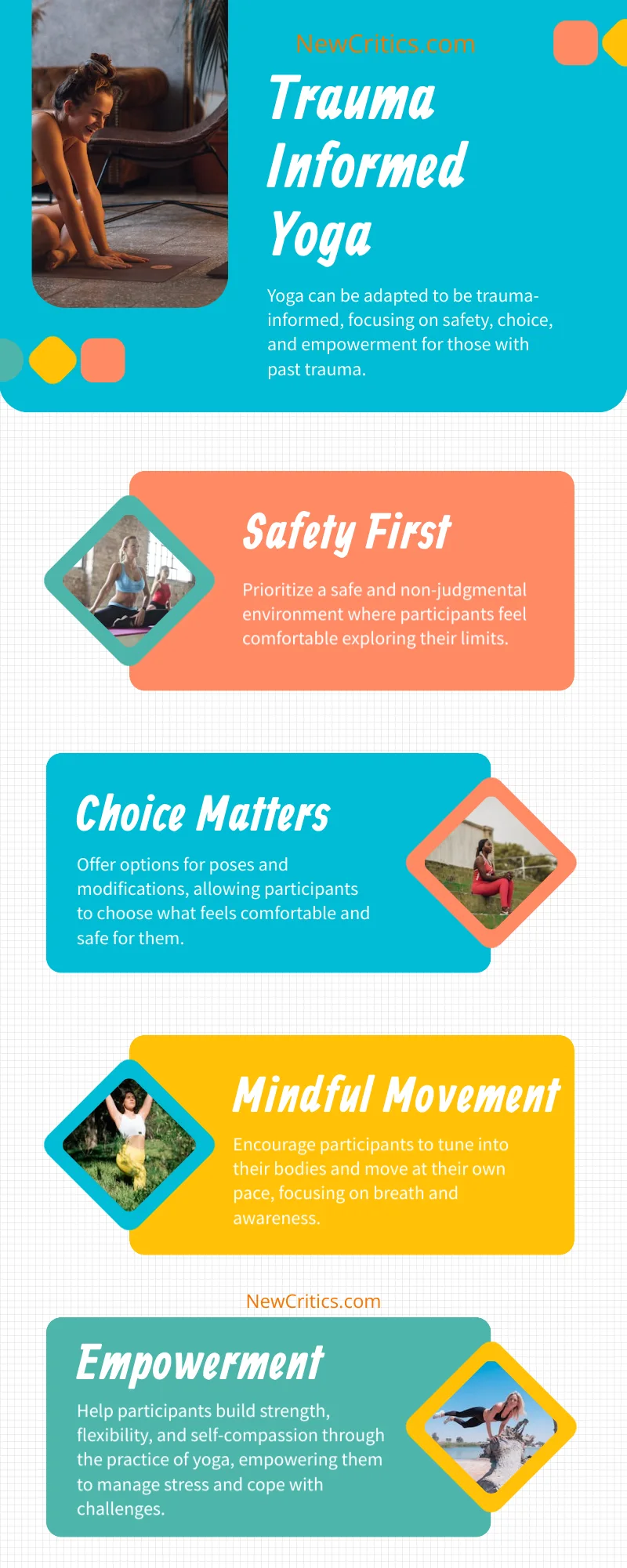 NewCritics.com

Trauma Informed Yoga

Yoga can be adapted to be trauma-informed, focusing on safety, choice, and empowerment for those with past trauma.

Safety First

Prioritize a safe and non-judgmental environment where participants feel comfortable exploring their limits.

Choice Matters

Offer options for poses and modifications, allowing participants to choose what feels comfortable and safe for them.

Mindful Movement

Encourage participants to tune into their bodies and move at their own pace, focusing on breath and awareness.

NewCritics.com

Empowerment

Help participants build strength, flexibility, and self-compassion through the practice of yoga, empowering them to manage stress and cope with challenges.