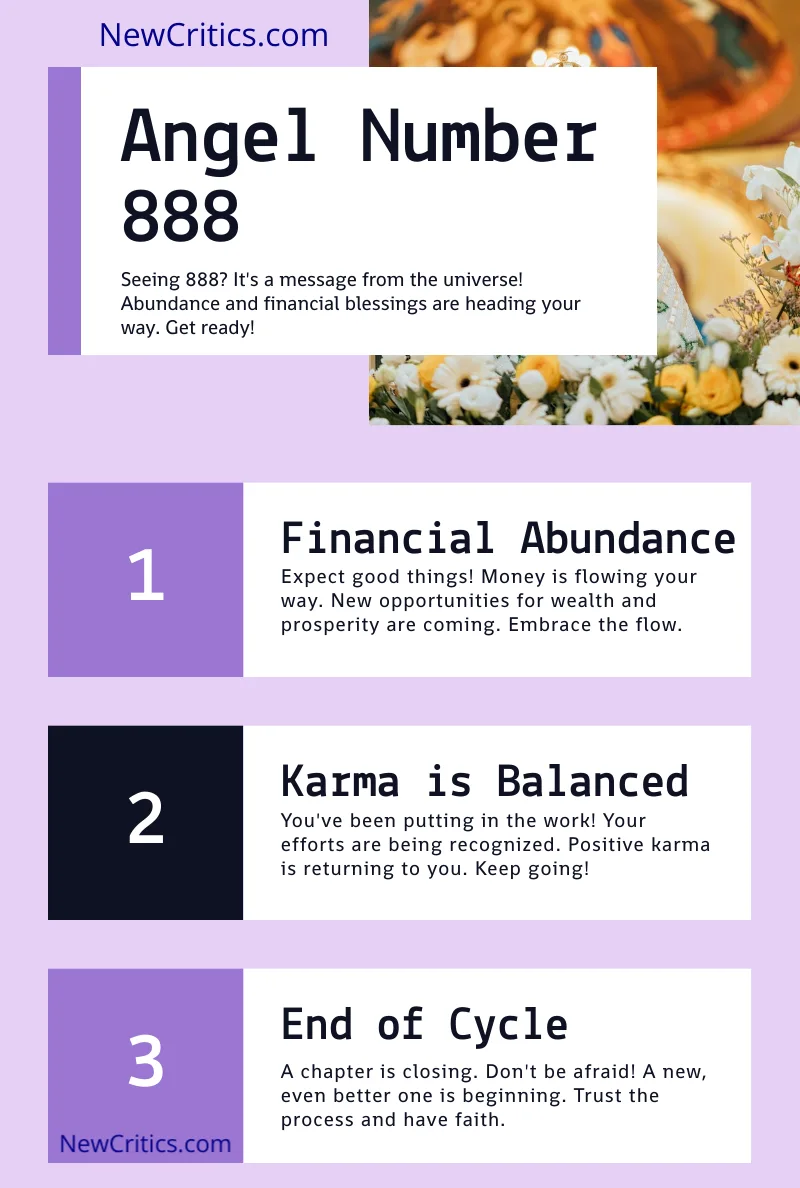 NewCritics.com

Angel Number 888

Seeing 888? It's a message from the universe! Abundance and financial blessings are heading your way. Get ready!

1

Financial Abundance

Expect good things! Money is flowing your way. New opportunities for wealth and prosperity are coming. Embrace the flow.

2

Karma is Balanced

You've been putting in the work! Your efforts are being recognized. Positive karma is returning to you. Keep going!

3

End of Cycle

A chapter is closing. Don't be afraid! A new, even better one is beginning. Trust the process and have faith.

NewCritics.com