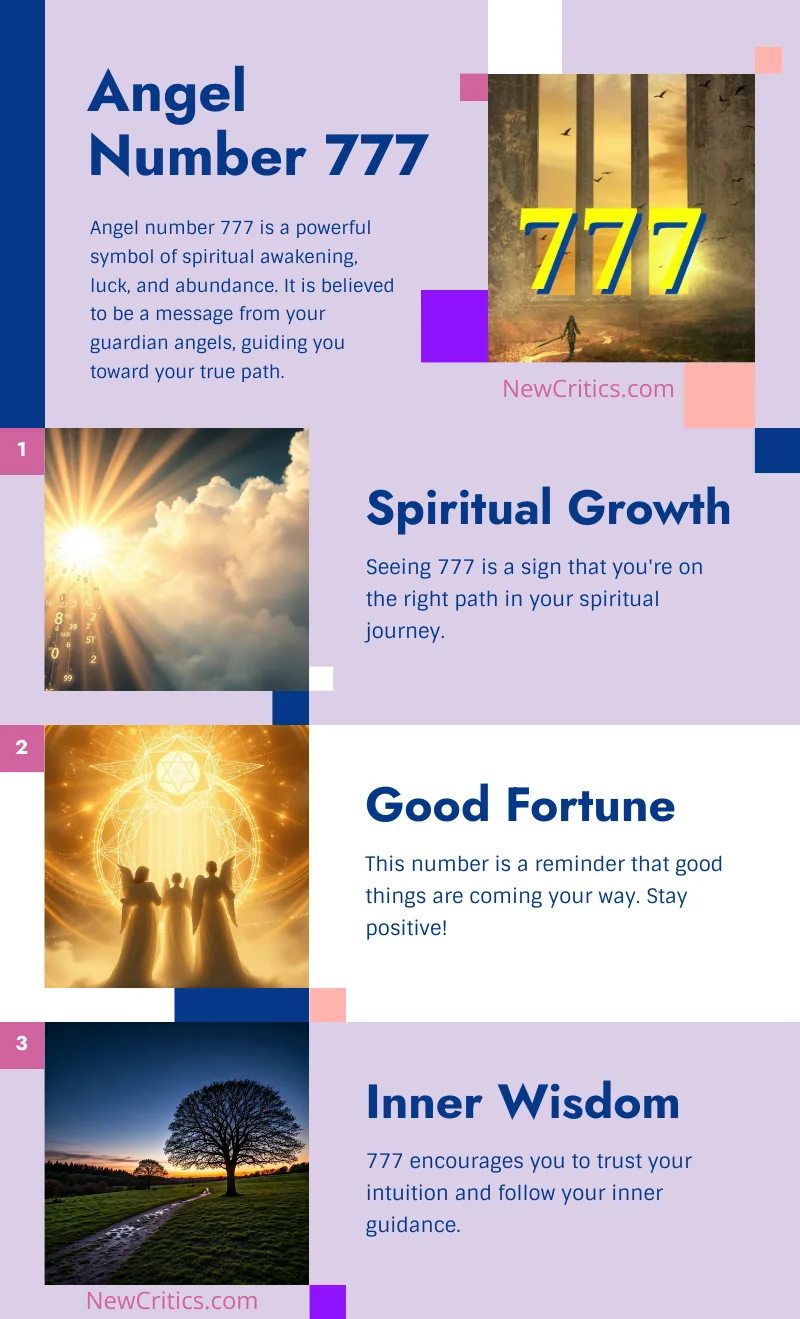 Angel Number 777

Angel number 777 is a powerful symbol of spiritual awakening, luck, and abundance. It is believed to be a message from your guardian angels, guiding you toward your true path.

777

NewCritics.com

1

Spiritual Growth

Seeing 777 is a sign that you're on the right path in your spiritual journey.

2

Good Fortune

This number is a reminder that good things are coming your way. Stay positive!

3

Inner Wisdom

777 encourages you to trust your intuition and follow your inner guidance.

NewCritics.com