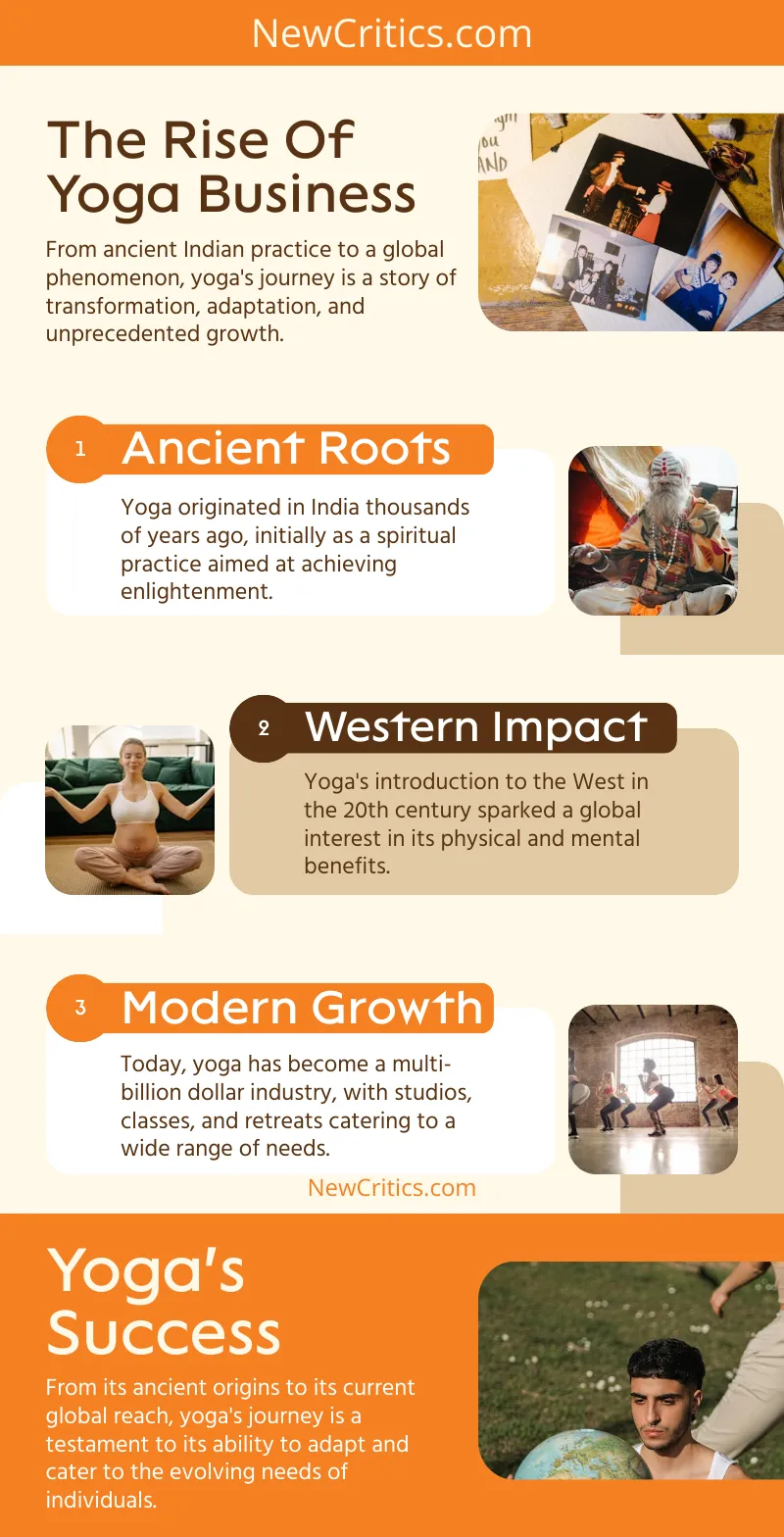 NewCritics.com

The Rise Of Yoga Business

From ancient Indian practice to a global phenomenon, yoga's journey is a story of transformation, adaptation, and unprecedented growth.

1 Ancient Roots

Yoga originated in India thousands of years ago, initially as a spiritual practice aimed at achieving enlightenment.

2 Western Impact

Yoga's introduction to the West in the 20th century sparked a global interest in its physical and mental benefits.

3 Modern Growth

Today, yoga has become a multi-billion dollar industry, with studios, classes, and retreats catering to a wide range of needs.

NewCritics.com

Yoga's Success

From its ancient origins to its current global reach, yoga's journey is a testament to its ability to adapt and cater to the evolving needs of individuals.