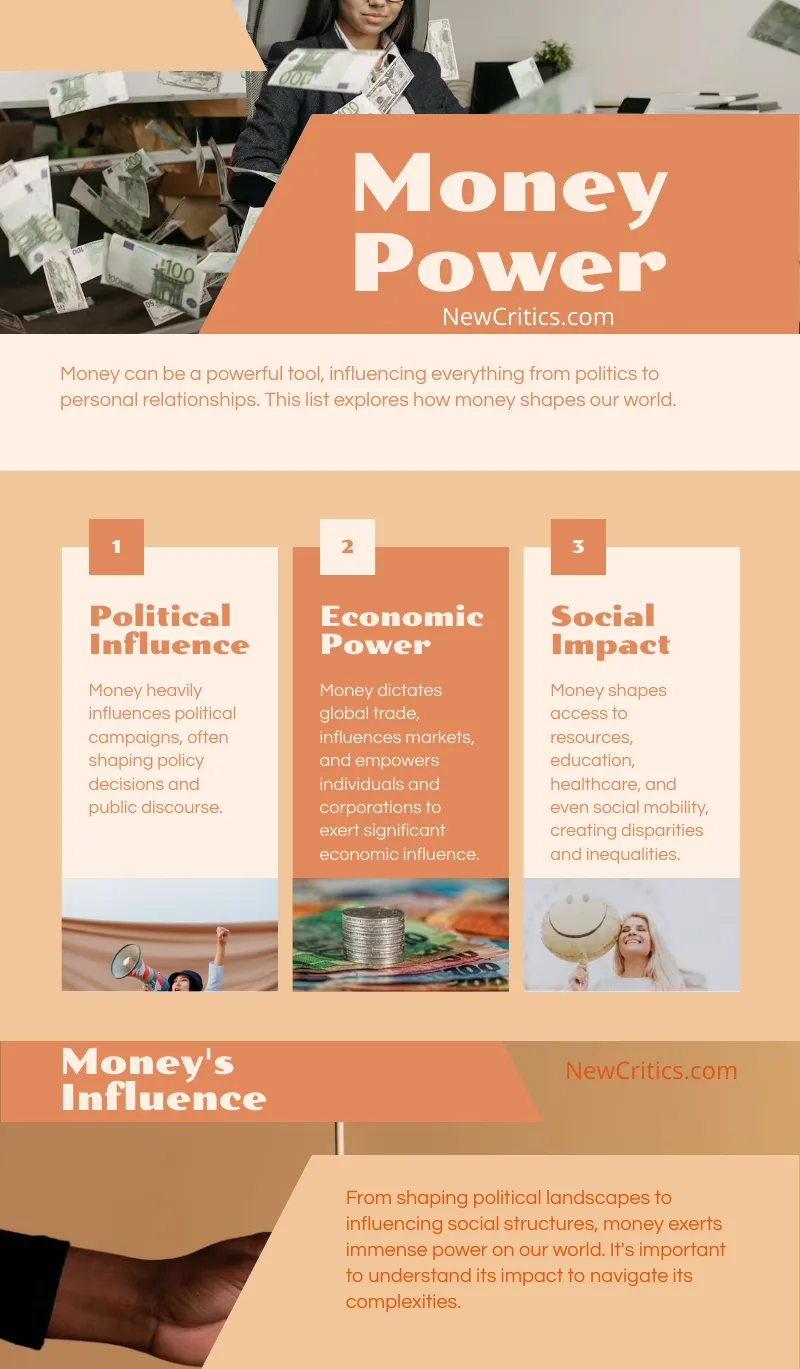 Money Power

NewCritics.com

Money can be a powerful tool, influencing everything from politics to personal relationships. This list explores how money shapes our world.

1

Political Influence

Money heavily influences political campaigns, often shaping policy decisions and public discourse.

2

Economic Power

Money dictates global trade, influences markets, and empowers individuals and corporations to exert significant economic influence.

3

Social Impact

Money shapes access to resources, education, healthcare, and even social mobility, creating disparities and inequalities.

Money's Influence

NewCritics.com

From shaping political landscapes to influencing social structures, money exerts immense power on our world. It's important to understand its impact to navigate its complexities.