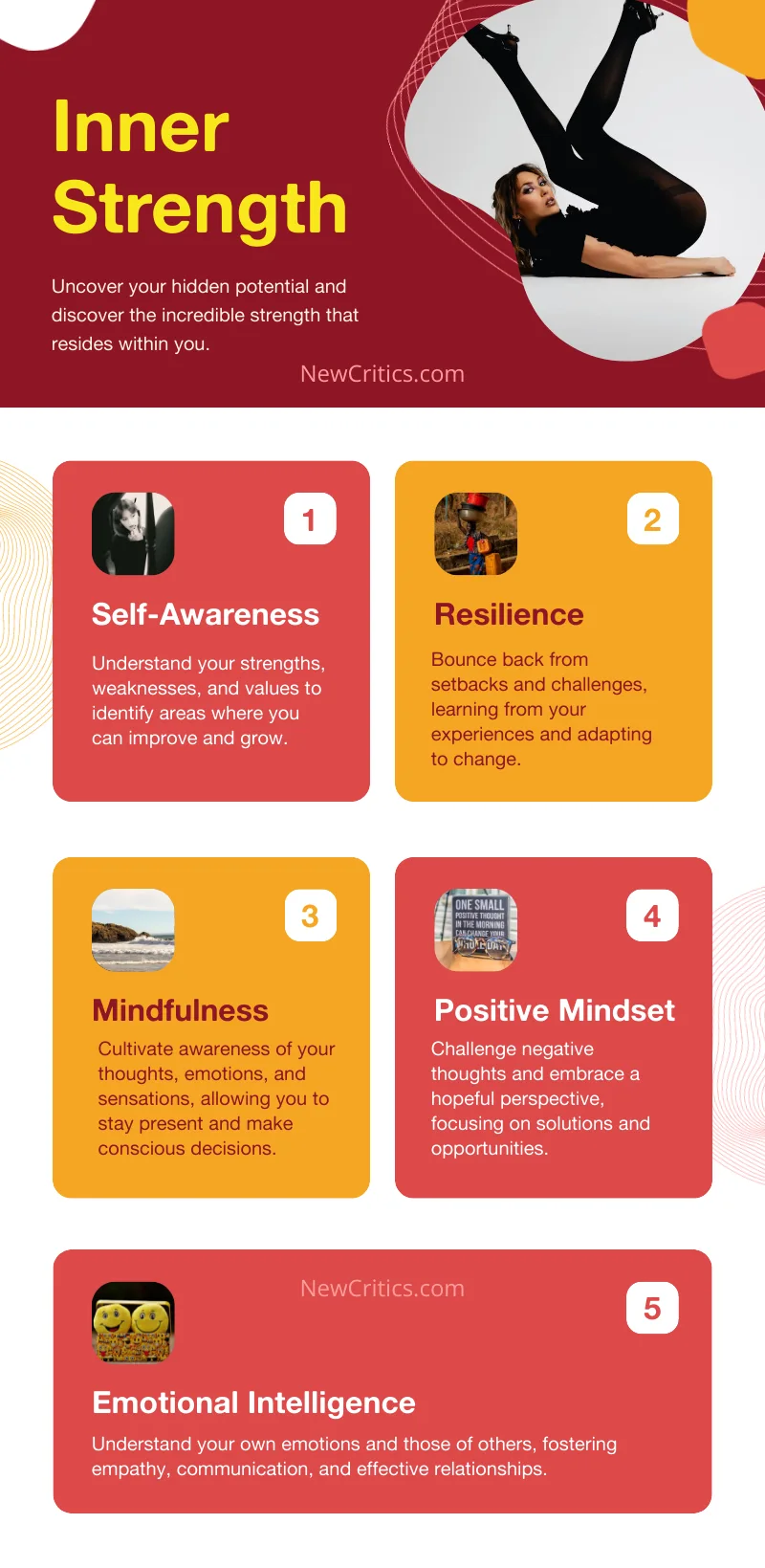 Inner Strength

Uncover your hidden potential and discover the incredible strength that resides within you.

NewCritics.com

1

Self-Awareness

Understand your strengths, weaknesses, and values to identify areas where you can improve and grow.

2

Resilience

Bounce back from setbacks and challenges, learning from your experiences and adapting to change.

3

Mindfulness

Cultivate awareness of your thoughts, emotions, and sensations, allowing you to stay present and make conscious decisions.

ONE SMALL POSITIVE THOUGHT IN THE MORNING CAN CHANGE YOUR WHOLE DAY

4

Positive Mindset

Challenge negative thoughts and embrace a hopeful perspective, focusing on solutions and opportunities.

NewCritics.com

5

Emotional Intelligence

Understand your own emotions and those of others, fostering empathy, communication, and effective relationships.