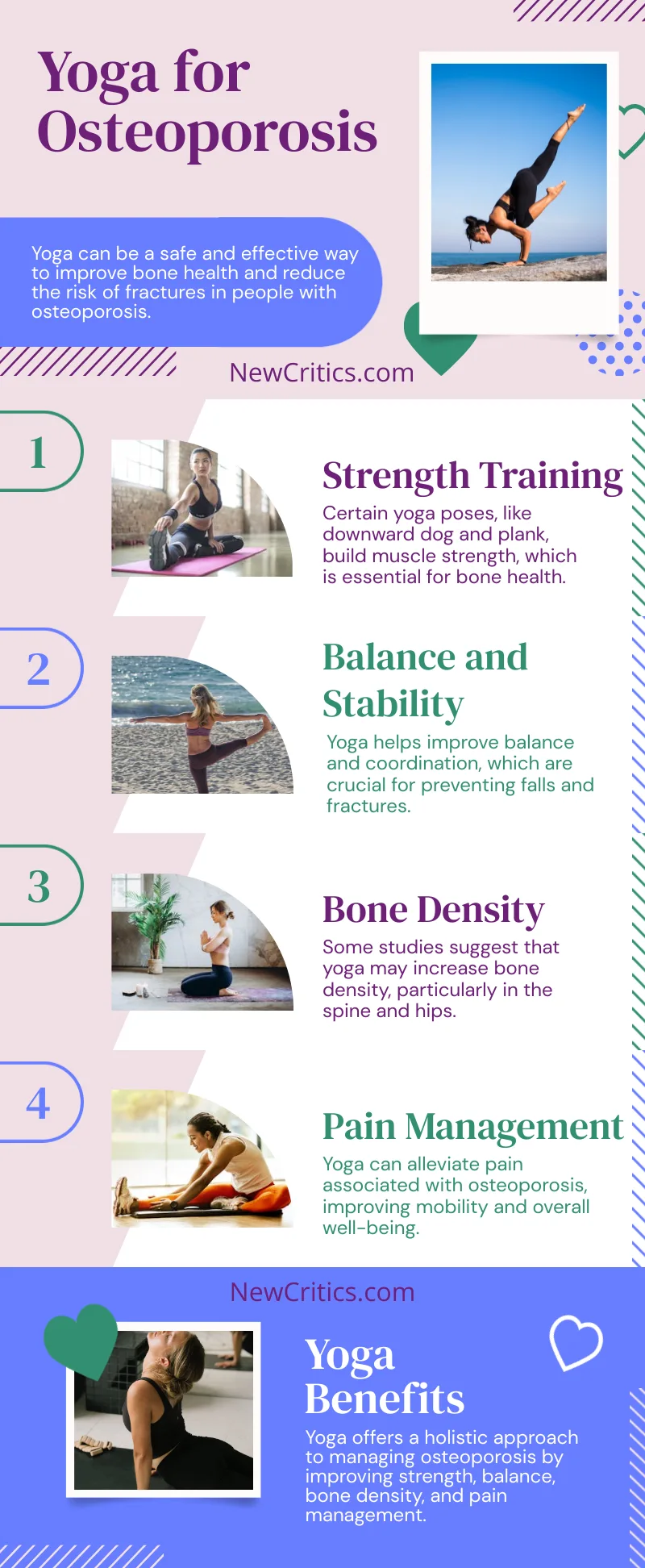 Yoga for Osteoporosis

Yoga can be a safe and effective way to improve bone health and reduce the risk of fractures in people with osteoporosis.

NewCritics.com

1

Strength Training

Certain yoga poses, like downward dog and plank, build muscle strength, which is essential for bone health.

2

Balance and Stability

Yoga helps improve balance and coordination, which are crucial for preventing falls and fractures.

3

Bone Density

Some studies suggest that yoga may increase bone density, particularly in the spine and hips.

4

Pain Management

Yoga can alleviate pain associated with osteoporosis, improving mobility and overall well-being.

NewCritics.com

Yoga Benefits

Yoga offers a holistic approach to managing osteoporosis by improving strength, balance, bone density, and pain management.