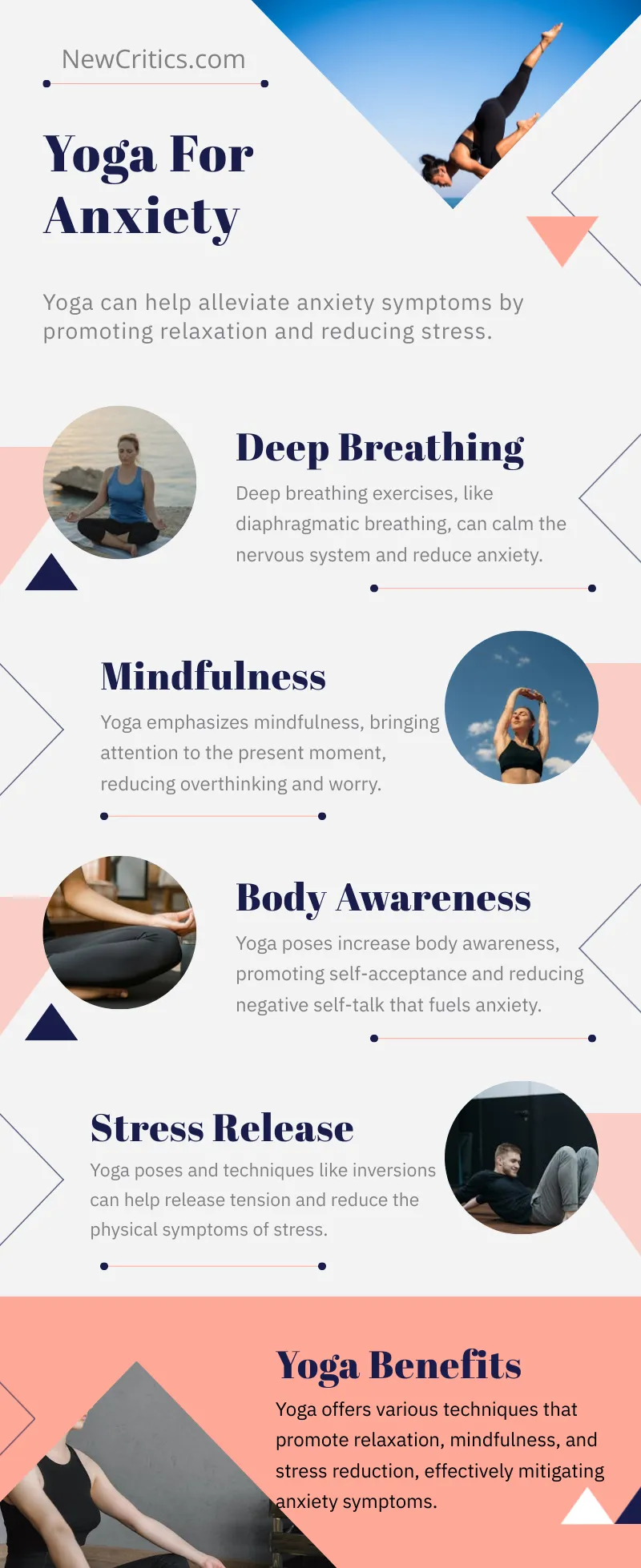 NewCritics.com

Yoga For Anxiety

Yoga can help alleviate anxiety symptoms by promoting relaxation and reducing stress.

Deep Breathing

Deep breathing exercises, like diaphragmatic breathing, can calm the nervous system and reduce anxiety.

Mindfulness

Yoga emphasizes mindfulness, bringing attention to the present moment, reducing overthinking and worry.

Body Awareness

Yoga poses increase body awareness, promoting self-acceptance and reducing negative self-talk that fuels anxiety.

Stress Release

Yoga poses and techniques like inversions can help release tension and reduce the physical symptoms of stress.

Yoga Benefits

Yoga offers various techniques that promote relaxation, mindfulness, and stress reduction, effectively mitigating anxiety symptoms.