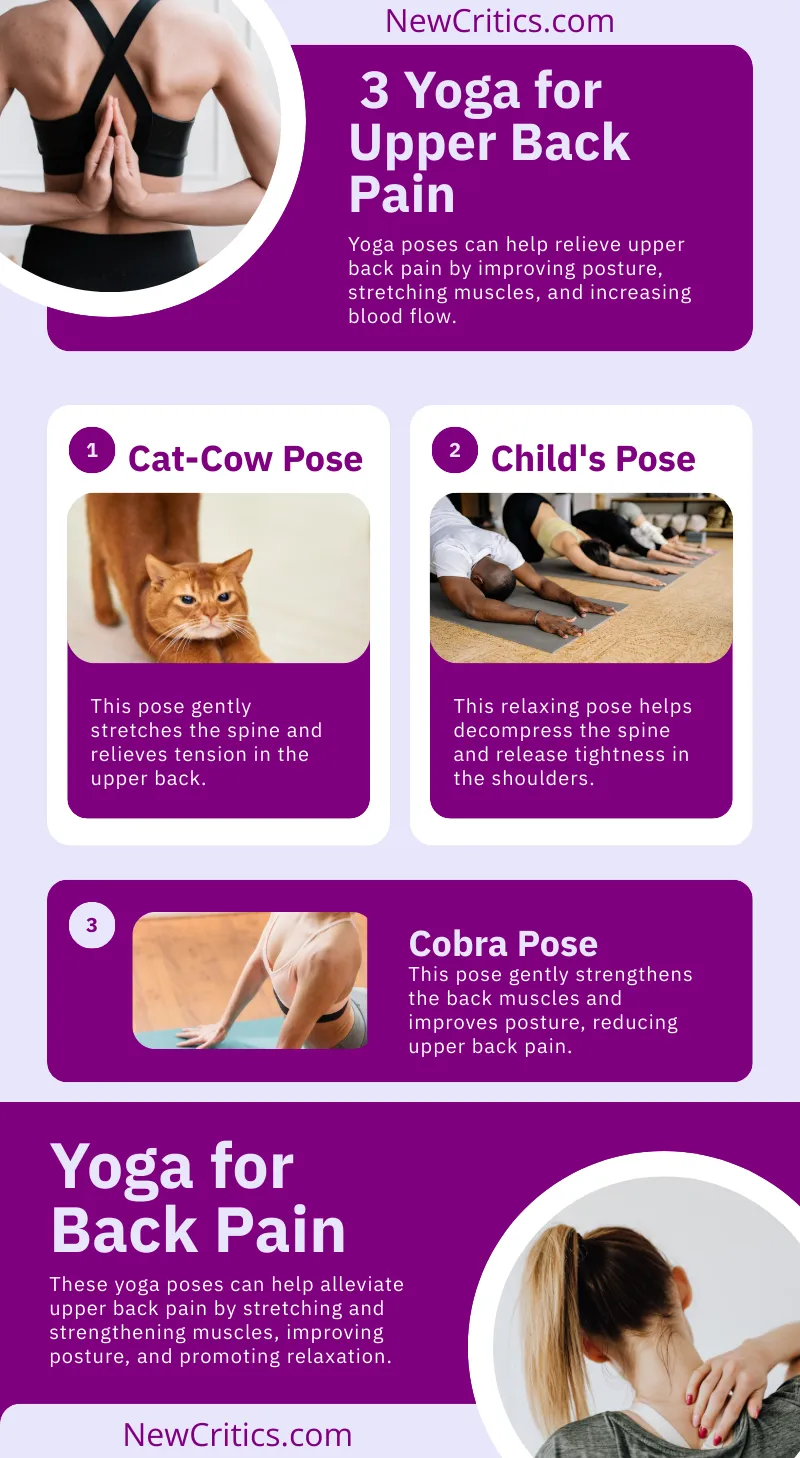 NewCritics.com

3 Yoga for Upper Back Pain

Yoga poses can help relieve upper back pain by improving posture, stretching muscles, and increasing blood flow.

1 Cat-Cow Pose

This pose gently stretches the spine and relieves tension in the upper back.

2 Child's Pose

This relaxing pose helps decompress the spine and release tightness in the shoulders.

3

Cobra Pose

This pose gently strengthens the back muscles and improves posture, reducing upper back pain.

Yoga for Back Pain

These yoga poses can help alleviate upper back pain by stretching and strengthening muscles, improving posture, and promoting relaxation.

NewCritics.com