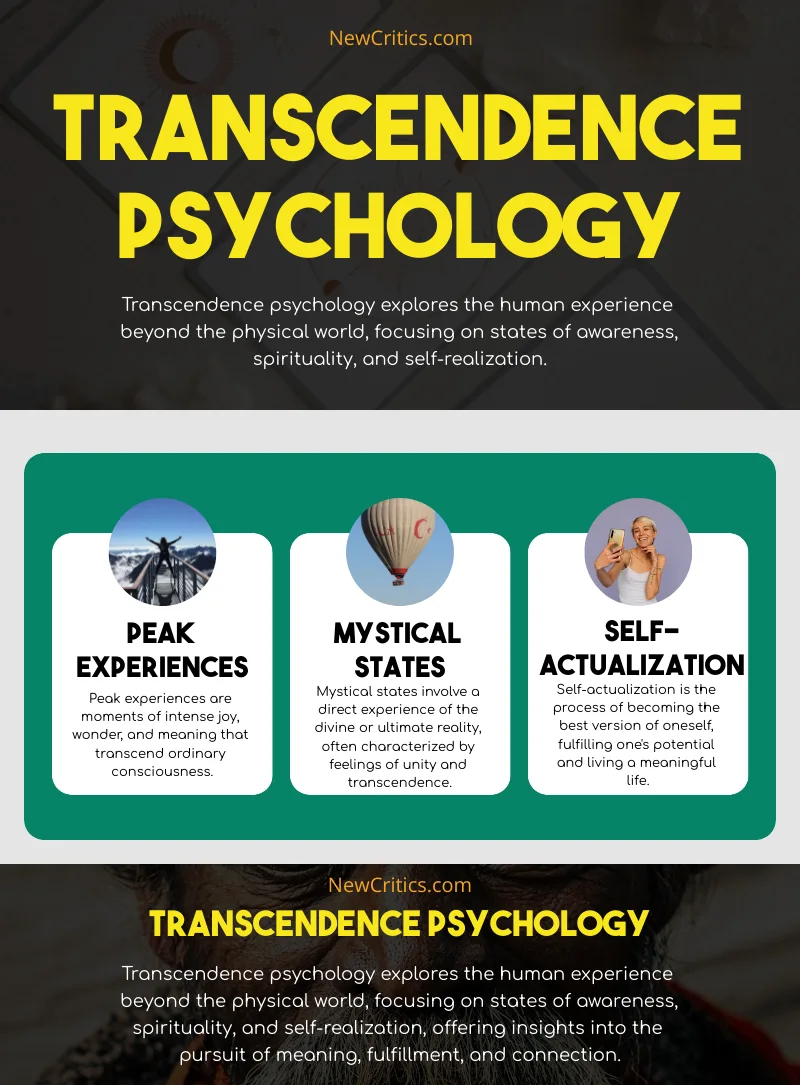 NewCritics.com

TRANSCENDENCE PSYCHOLOGY

Transcendence psychology explores the human experience beyond the physical world, focusing on states of awareness, spirituality, and self-realization.

PEAK EXPERIENCES

Peak experiences are moments of intense joy, wonder, and meaning that transcend ordinary consciousness.

MYSTICAL STATES

Mystical states involve a direct experience of the divine or ultimate reality, often characterized by feelings of unity and transcendence.

SELF-ACTUALIZATION

Self-actualization is the process of becoming the best version of oneself, fulfilling one's potential and living a meaningful life.

NewCritics.com

TRANSCENDENCE PSYCHOLOGY

Transcendence psychology explores the human experience beyond the physical world, focusing on states of awareness, spirituality, and self-realization, offering insights into the pursuit of meaning, fulfillment, and connection.