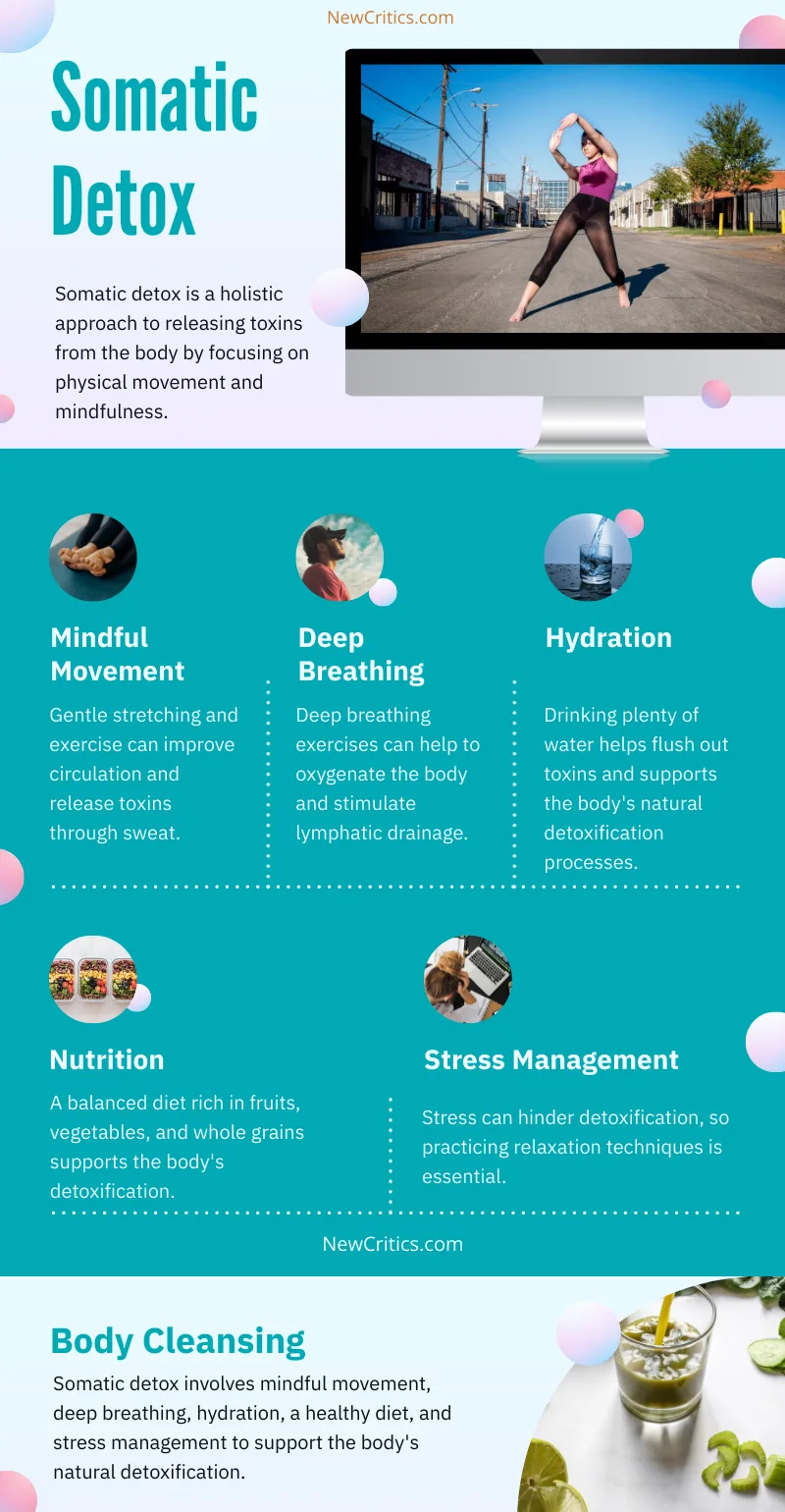 NewCritics.com

Somatic Detox

Somatic detox is a holistic approach to releasing toxins from the body by focusing on physical movement and mindfulness.

Mindful Movement

Gentle stretching and exercise can improve circulation and release toxins through sweat.

Deep Breathing

Deep breathing exercises can help to oxygenate the body and stimulate lymphatic drainage.

Hydration

Drinking plenty of water helps flush out toxins and supports the body's natural detoxification processes.

Nutrition

A balanced diet rich in fruits, vegetables, and whole grains supports the body's detoxification.

Stress Management

Stress can hinder detoxification, so practicing relaxation techniques is essential.

NewCritics.com

Body Cleansing

Somatic detox involves mindful movement, deep breathing, hydration, a healthy diet, and stress management to support the body's natural detoxification.