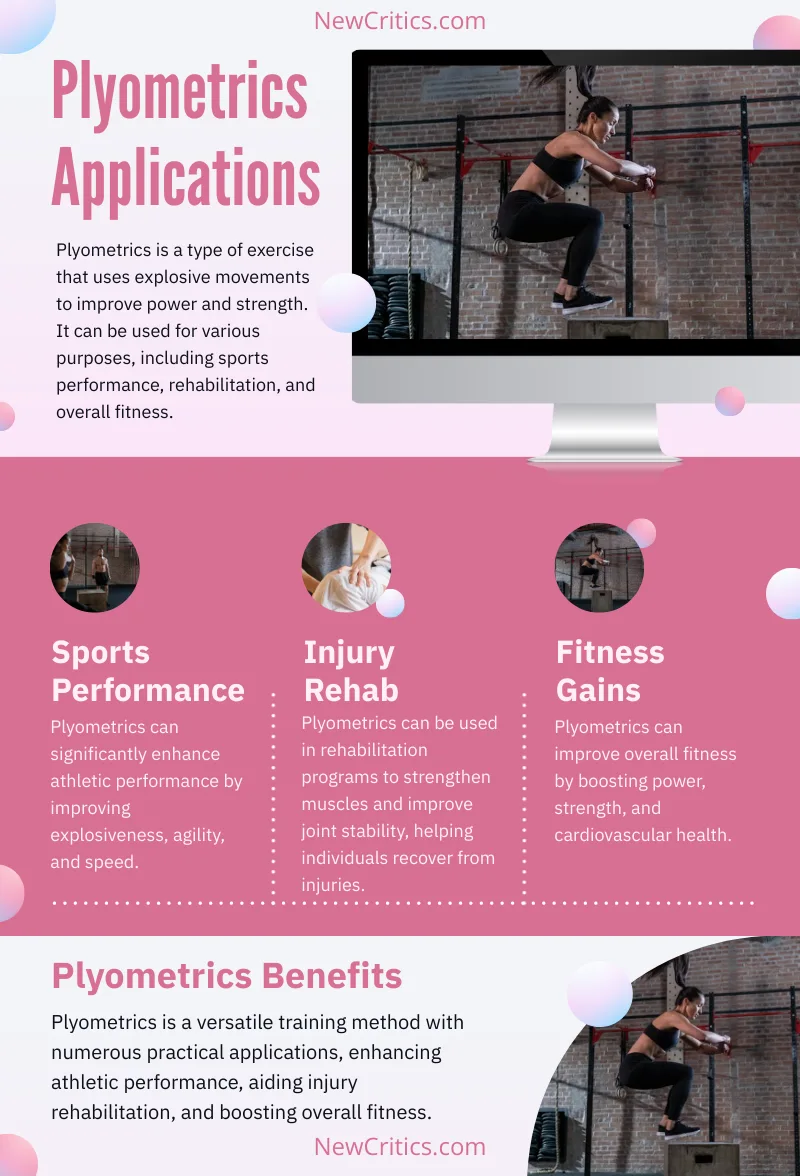 NewCritics.com

Plyometrics Applications

Plyometrics is a type of exercise that uses explosive movements to improve power and strength. It can be used for various purposes, including sports performance, rehabilitation, and overall fitness.

Sports Performance

Plyometrics can significantly enhance athletic performance by improving explosiveness, agility, and speed.

Injury Rehab

Plyometrics can be used in rehabilitation programs to strengthen muscles and improve joint stability, helping individuals recover from injuries.

Fitness Gains

Plyometrics can improve overall fitness by boosting power, strength, and cardiovascular health.

Plyometrics Benefits

Plyometrics is a versatile training method with numerous practical applications, enhancing athletic performance, aiding injury rehabilitation, and boosting overall fitness.

NewCritics.com