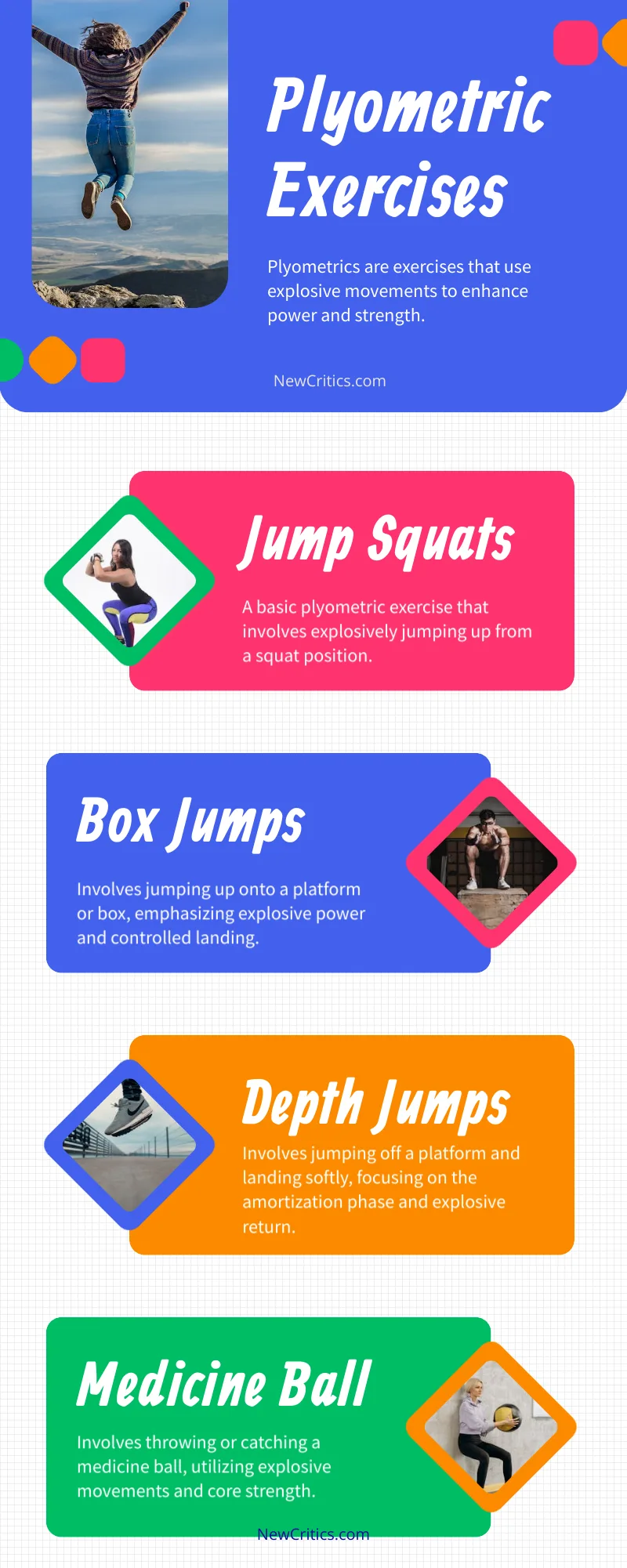 Plyometric Exercises

Plyometrics are exercises that use explosive movements to enhance power and strength.

NewCritics.com

Jump Squats

A basic plyometric exercise that involves explosively jumping up from a squat position.

Box Jumps

Involves jumping up onto a platform or box, emphasizing explosive power and controlled landing.

Depth Jumps

Involves jumping off a platform and landing softly, focusing on the amortization phase and explosive return.

Medicine Ball

Involves throwing or catching a medicine ball, utilizing explosive movements and core strength.

NewCritics.com