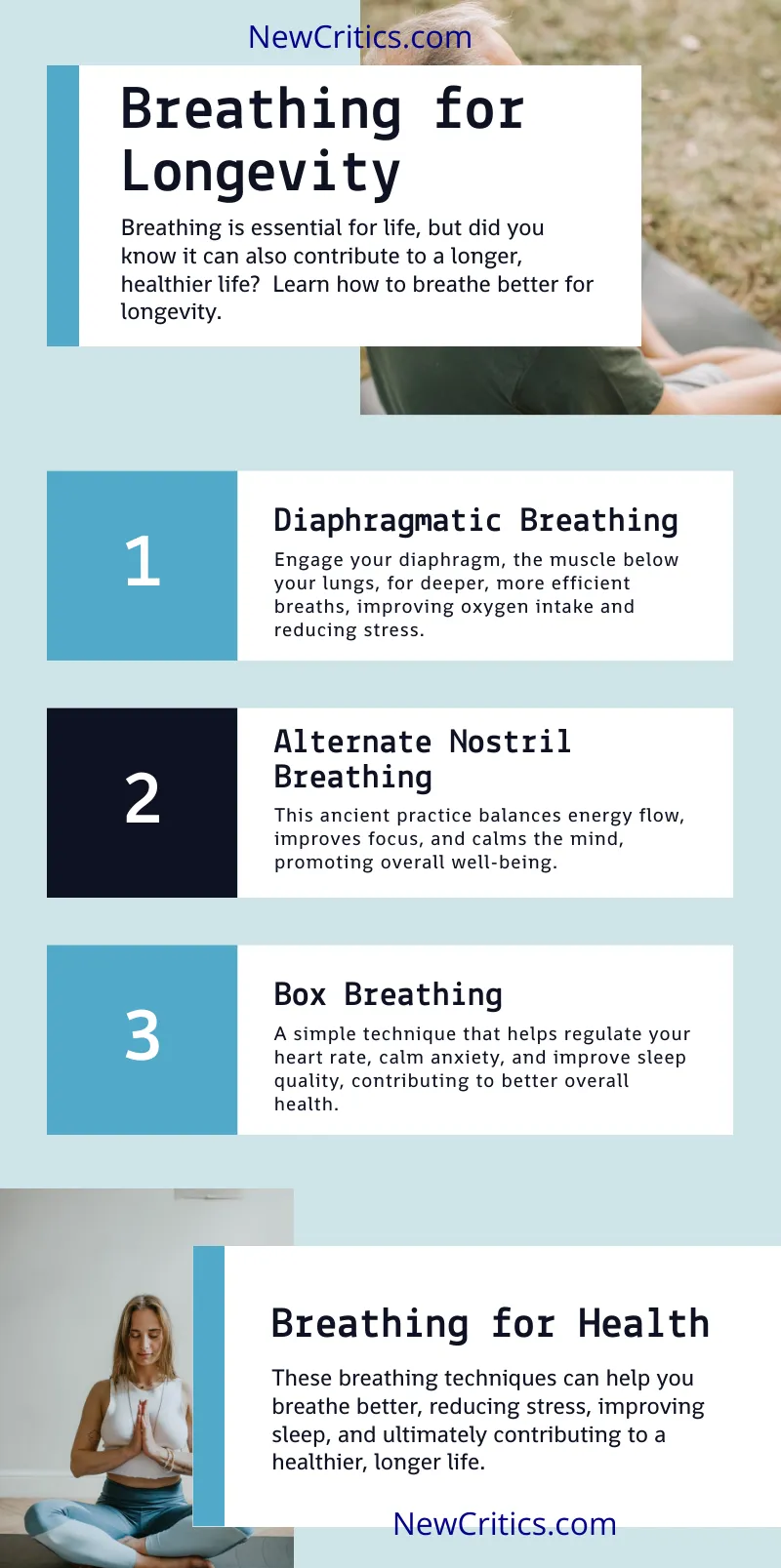 NewCritics.com

Breathing for Longevity

Breathing is essential for life, but did you know it can also contribute to a longer, healthier life?  Learn how to breathe better for longevity.

1

Diaphragmatic Breathing

Engage your diaphragm, the muscle below your lungs, for deeper, more efficient breaths, improving oxygen intake and reducing stress.

2

Alternate Nostril Breathing

This ancient practice balances energy flow, improves focus, and calms the mind, promoting overall well-being.

3

Box Breathing

A simple technique that helps regulate your heart rate, calm anxiety, and improve sleep quality, contributing to better overall health.

Breathing for Health

These breathing techniques can help you breathe better, reducing stress, improving sleep, and ultimately contributing to a healthier, longer life.

NewCritics.com