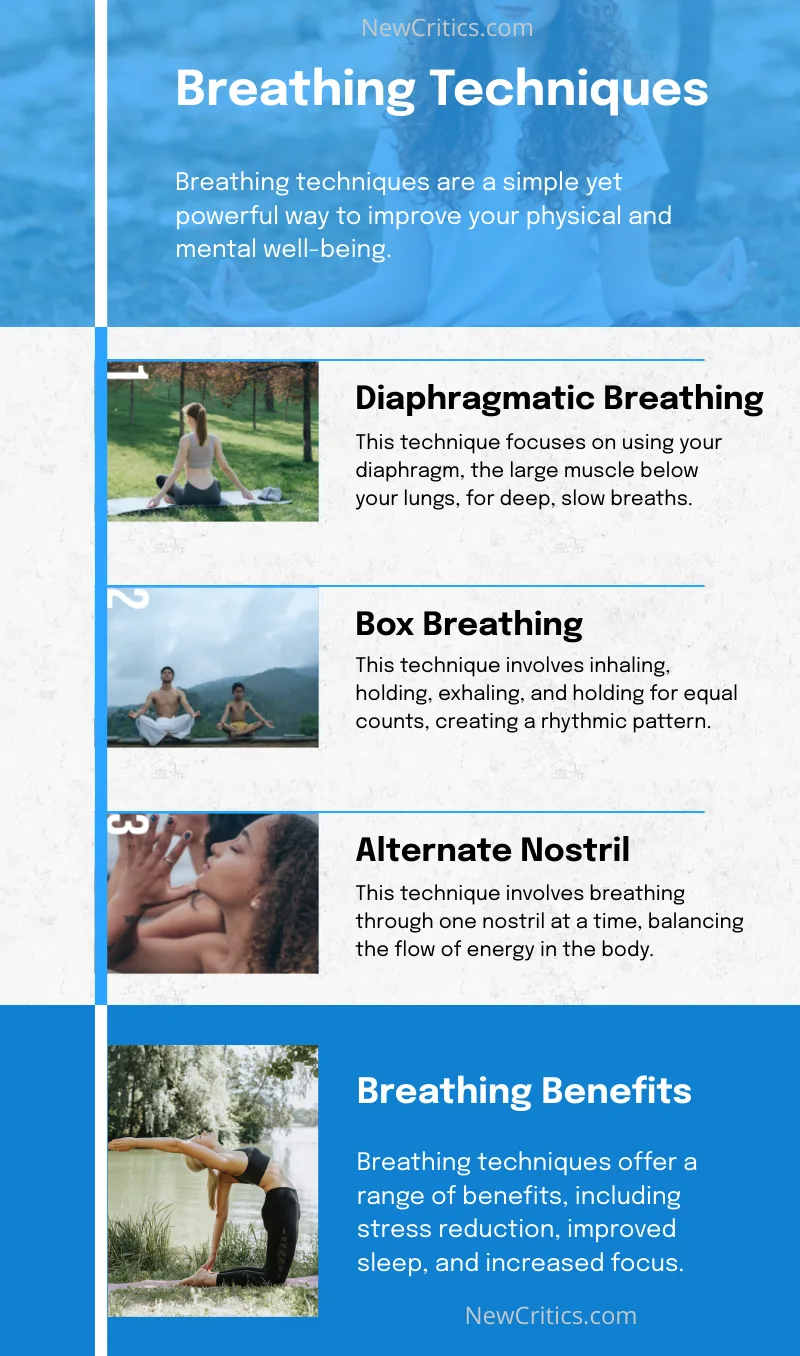 NewCritics.com

Breathing Techniques

Breathing techniques are a simple yet powerful way to improve your physical and mental well-being.

1

Diaphragmatic Breathing

This technique focuses on using your diaphragm, the large muscle below your lungs, for deep, slow breaths.

2

Box Breathing

This technique involves inhaling, holding, exhaling, and holding for equal counts, creating a rhythmic pattern.

3

Alternate Nostril

This technique involves breathing through one nostril at a time, balancing the flow of energy in the body.

Breathing Benefits

Breathing techniques offer a range of benefits, including stress reduction, improved sleep, and increased focus.

NewCritics.com