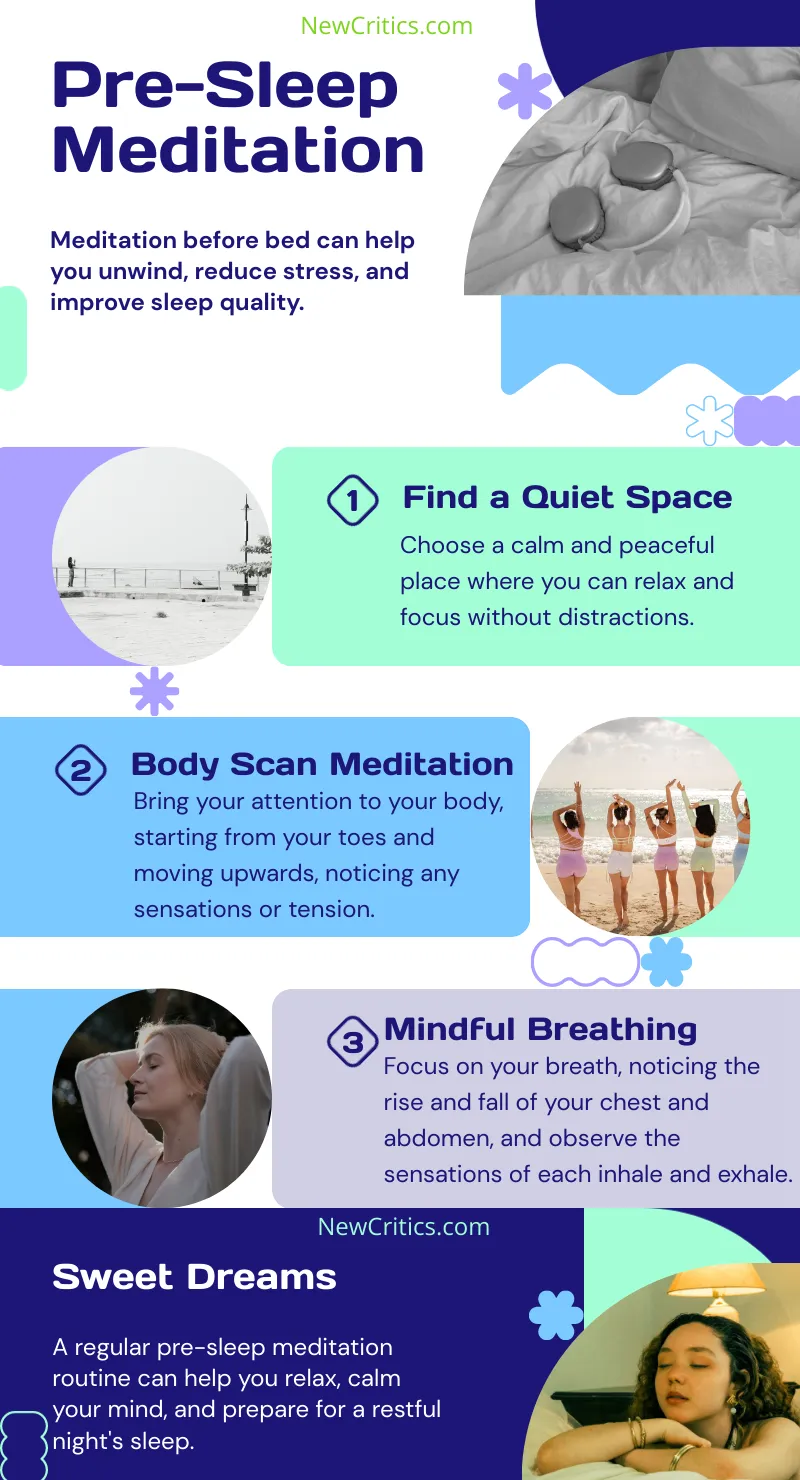 NewCritics.com

Pre-Sleep Meditation

Meditation before bed can help you unwind, reduce stress, and improve sleep quality.

1 Find a Quiet Space

Choose a calm and peaceful place where you can relax and focus without distractions.

2 Body Scan Meditation

Bring your attention to your body, starting from your toes and moving upwards, noticing any sensations or tension.

3 Mindful Breathing

Focus on your breath, noticing the rise and fall of your chest and abdomen, and observe the sensations of each inhale and exhale.

NewCritics.com

Sweet Dreams

A regular pre-sleep meditation routine can help you relax, calm your mind, and prepare for a restful night's sleep.