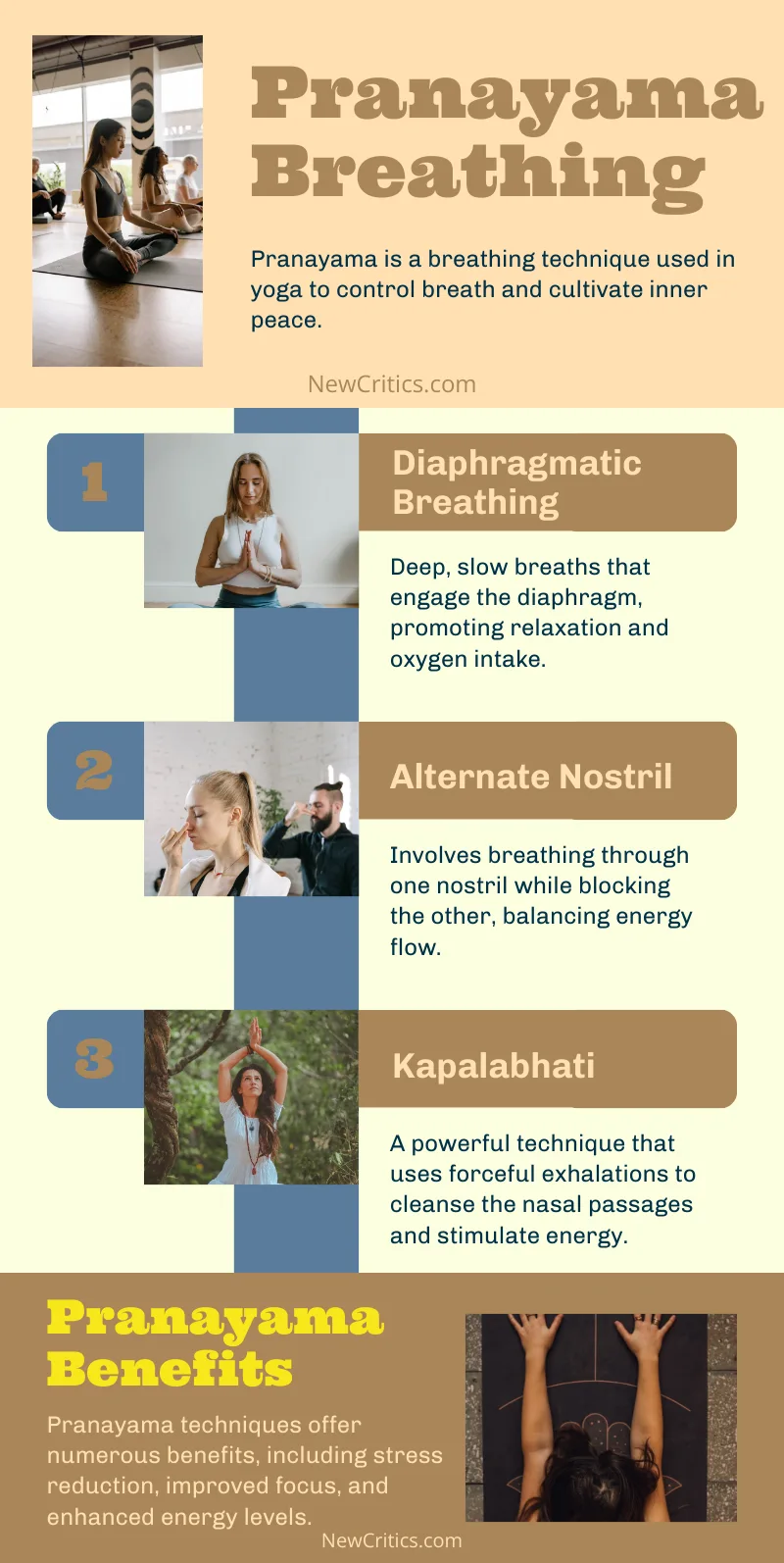 Pranayama Breathing

Pranayama is a breathing technique used in yoga to control breath and cultivate inner peace.

NewCritics.com

1

Diaphragmatic Breathing

Deep, slow breaths that engage the diaphragm, promoting relaxation and oxygen intake.

2

Alternate Nostril

Involves breathing through one nostril while blocking the other, balancing energy flow.

3

Kapalabhati

A powerful technique that uses forceful exhalations to cleanse the nasal passages and stimulate energy.

Pranayama Benefits

Pranayama techniques offer numerous benefits, including stress reduction, improved focus, and enhanced energy levels.

NewCritics.com