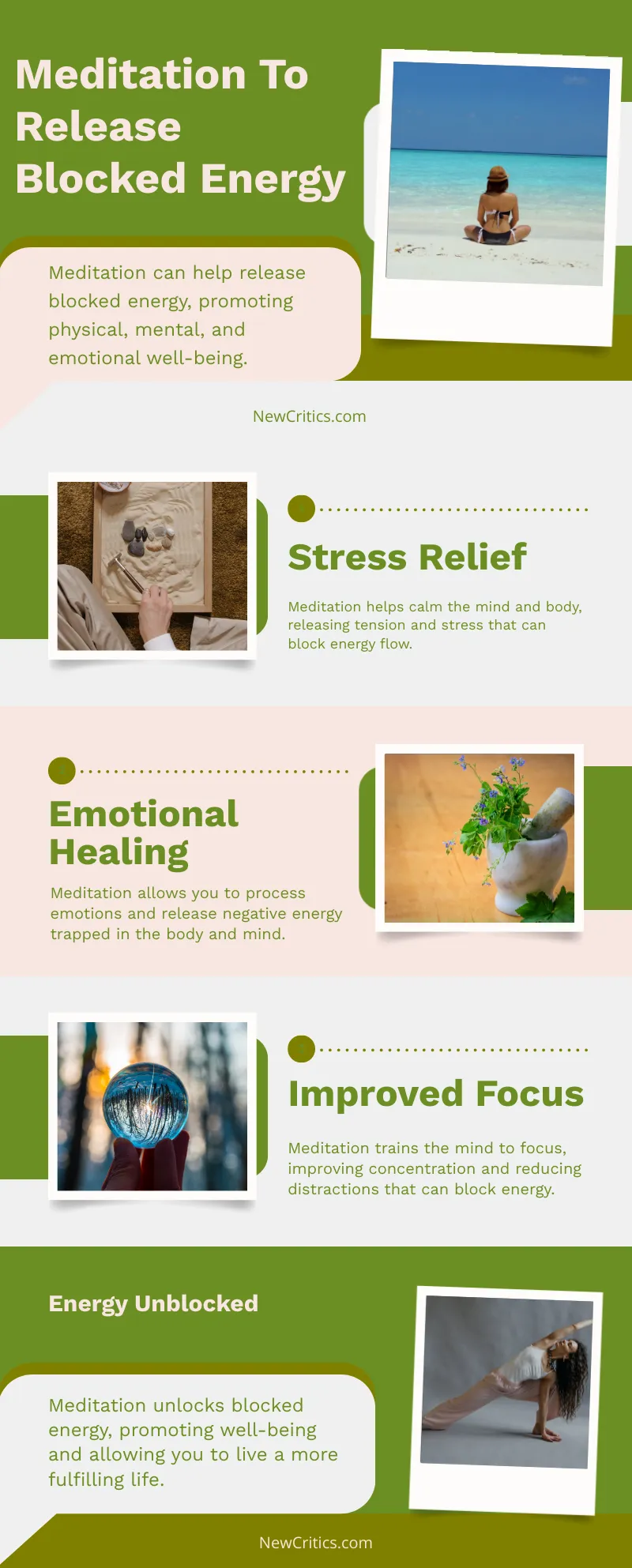 Meditation To Release Blocked Energy

Meditation can help release blocked energy, promoting physical, mental, and emotional well-being.

NewCritics.com

Stress Relief

Meditation helps calm the mind and body, releasing tension and stress that can block energy flow.

Emotional Healing

Meditation allows you to process emotions and release negative energy trapped in the body and mind.

Improved Focus

Meditation trains the mind to focus, improving concentration and reducing distractions that can block energy.

Energy Unblocked

Meditation unlocks blocked energy, promoting well-being and allowing you to live a more fulfilling life.

NewCritics.com