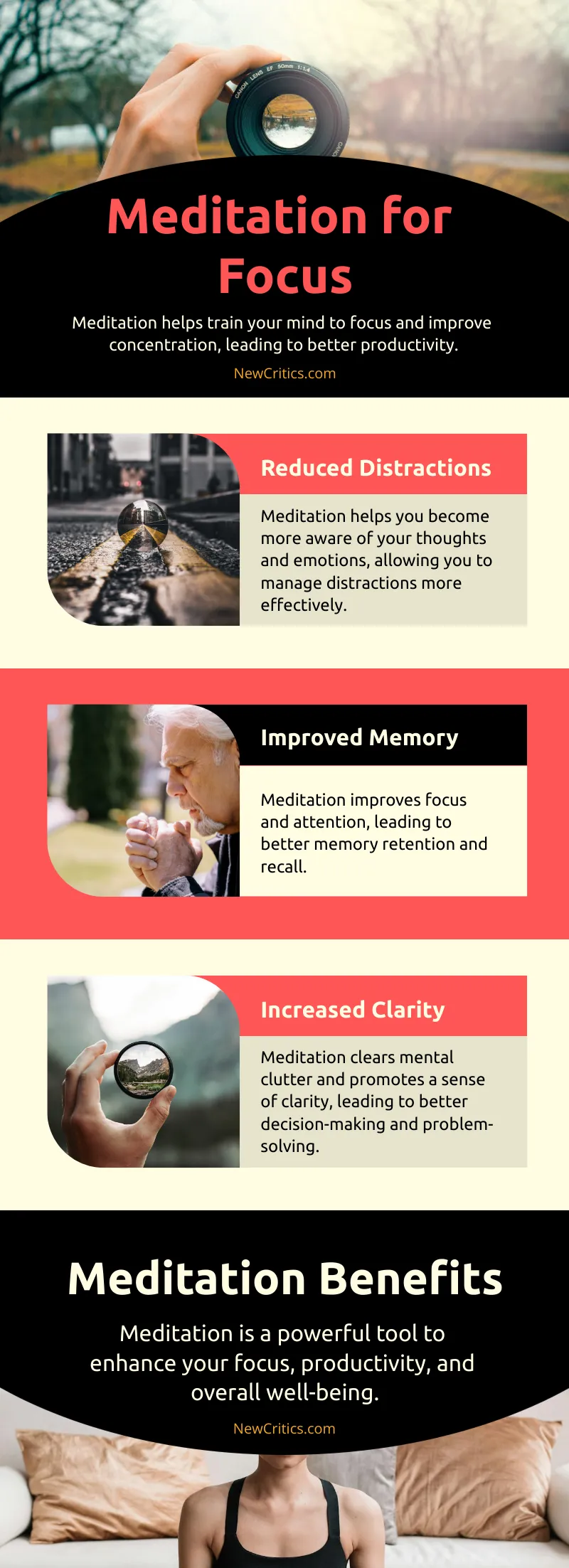 CANON LENS EF 50mm 1:1.4

Meditation for Focus

Meditation helps train your mind to focus and improve concentration, leading to better productivity.

NewCritics.com

Reduced Distractions

Meditation helps you become more aware of your thoughts and emotions, allowing you to manage distractions more effectively.

Improved Memory

Meditation improves focus and attention, leading to better memory retention and recall.

Increased Clarity

Meditation clears mental clutter and promotes a sense of clarity, leading to better decision-making and problem-solving.

Meditation Benefits

Meditation is a powerful tool to enhance your focus, productivity, and overall well-being.

NewCritics.com