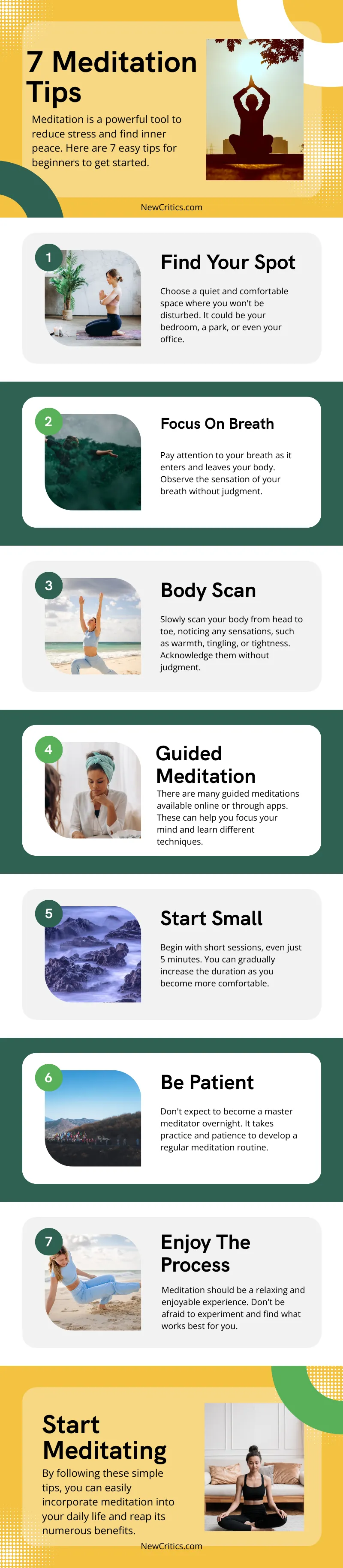 7 Meditation Tips

Meditation is a powerful tool to reduce stress and find inner peace. Here are 7 easy tips for beginners to get started.

NewCritics.com

1

Find Your Spot

Choose a quiet and comfortable space where you won't be disturbed. It could be your bedroom, a park, or even your office.

2

Focus On Breath

Pay attention to your breath as it enters and leaves your body. Observe the sensation of your breath without judgment.

3

Body Scan

Slowly scan your body from head to toe, noticing any sensations, such as warmth, tingling, or tightness. Acknowledge them without judgment.

4

Guided Meditation

There are many guided meditations available online or through apps. These can help you focus your mind and learn different techniques.

5

Start Small

Begin with short sessions, even just 5 minutes. You can gradually increase the duration as you become more comfortable.

6

Be Patient

Don't expect to become a master meditator overnight. It takes practice and patience to develop a regular meditation routine.

7

Enjoy The Process

Meditation should be a relaxing and enjoyable experience. Don't be afraid to experiment and find what works best for you.

Start Meditating

By following these simple tips, you can easily incorporate meditation into your daily life and reap its numerous benefits.

NewCritics.com