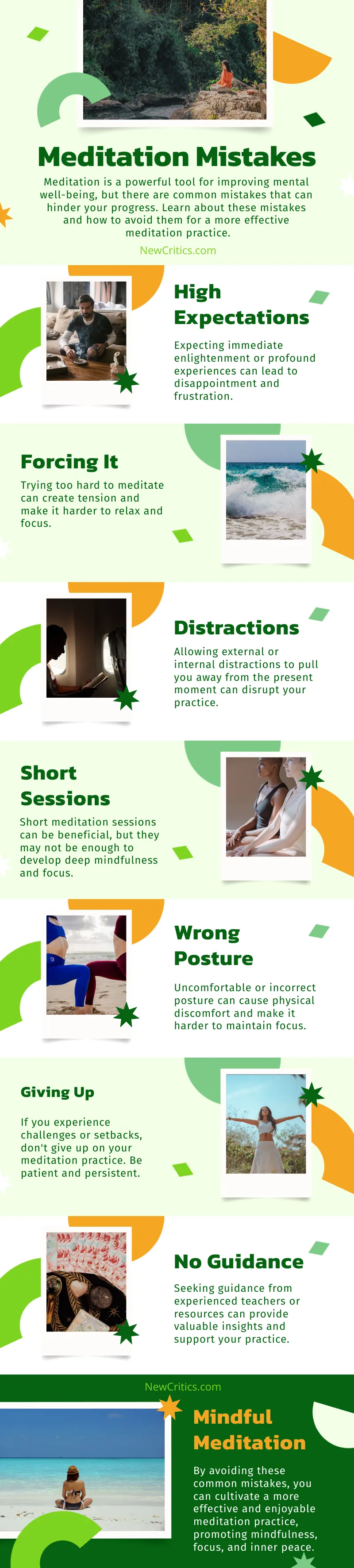 Meditation Mistakes

Meditation is a powerful tool for improving mental well-being, but there are common mistakes that can hinder your progress. Learn about these mistakes and how to avoid them for a more effective meditation practice.

NewCritics.com

High Expectations

Expecting immediate enlightenment or profound experiences can lead to disappointment and frustration.

Forcing It

Trying too hard to meditate can create tension and make it harder to relax and focus.

Distractions

Allowing external or internal distractions to pull you away from the present moment can disrupt your practice.

Short Sessions

Short meditation sessions can be beneficial, but they may not be enough to develop deep mindfulness and focus.

Wrong Posture

Uncomfortable or incorrect posture can cause physical discomfort and make it harder to maintain focus.

Giving Up

If you experience challenges or setbacks, don't give up on your meditation practice. Be patient and persistent.

No Guidance

Seeking guidance from experienced teachers or resources can provide valuable insights and support your practice.

NewCritics.com

Mindful Meditation

By avoiding these common mistakes, you can cultivate a more effective and enjoyable meditation practice, promoting mindfulness, focus, and inner peace.