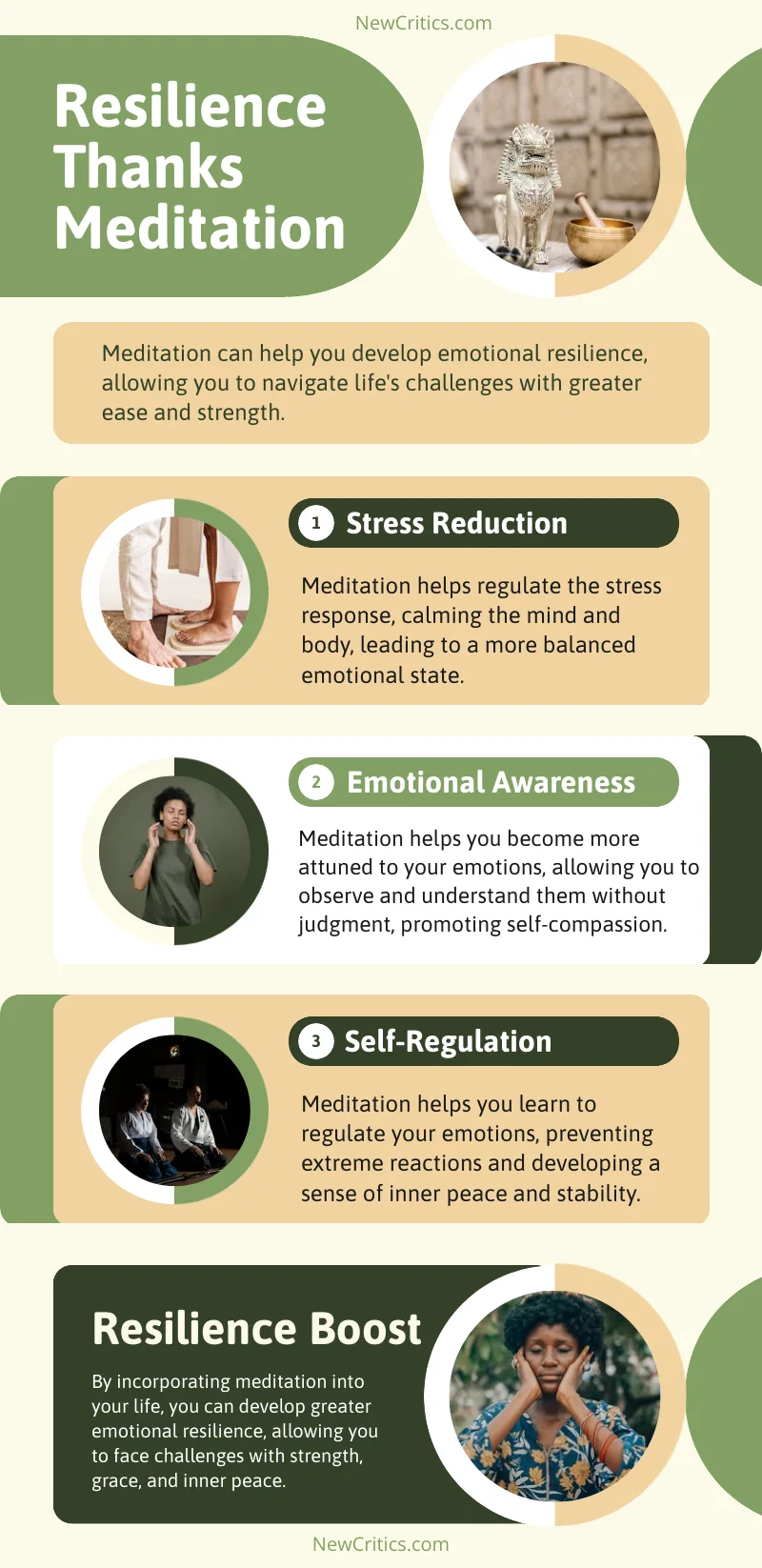 NewCritics.com

Resilience Thanks Meditation

Meditation can help you develop emotional resilience, allowing you to navigate life's challenges with greater ease and strength.

1 Stress Reduction

Meditation helps regulate the stress response, calming the mind and body, leading to a more balanced emotional state.

2 Emotional Awareness

Meditation helps you become more attuned to your emotions, allowing you to observe and understand them without judgment, promoting self-compassion.

3 Self-Regulation

Meditation helps you learn to regulate your emotions, preventing extreme reactions and developing a sense of inner peace and stability.

Resilience Boost

By incorporating meditation into your life, you can develop greater emotional resilience, allowing you to face challenges with strength, grace, and inner peace.

NewCritics.com