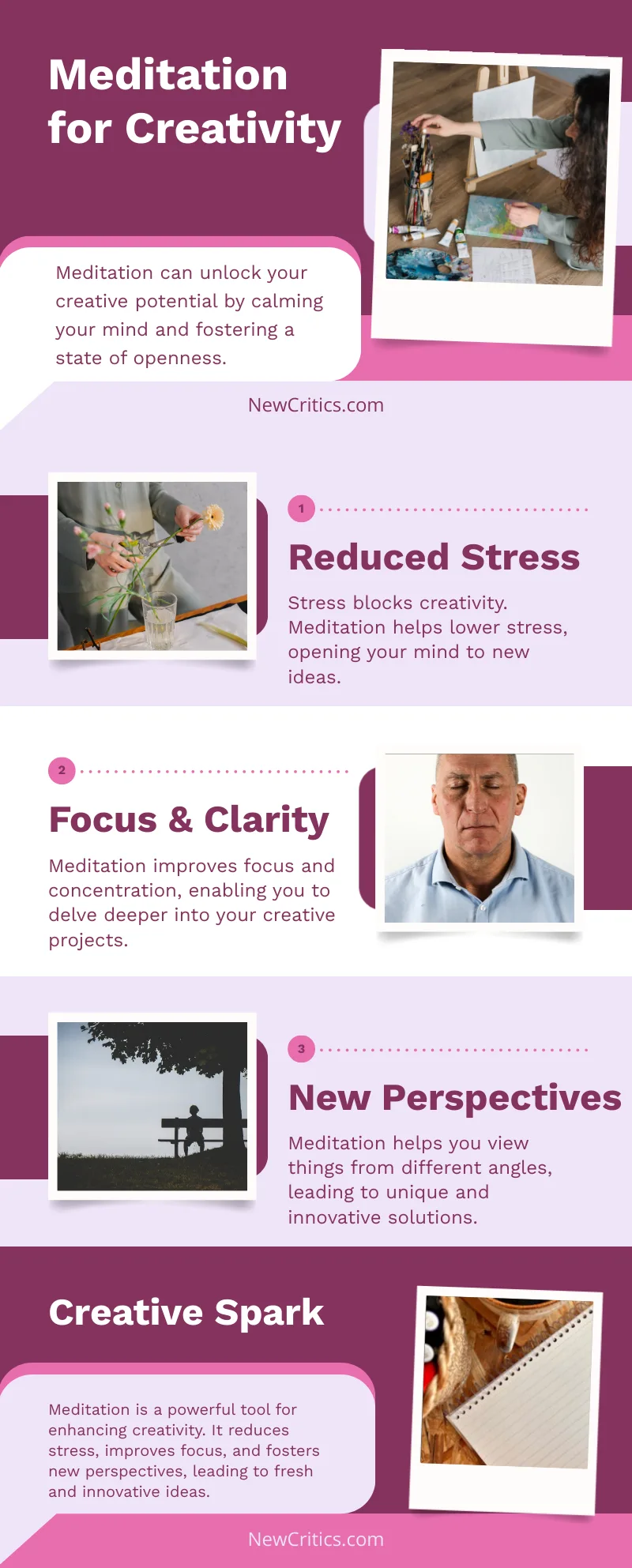 Meditation for Creativity

Meditation can unlock your creative potential by calming your mind and fostering a state of openness.

NewCritics.com

1

Reduced Stress

Stress blocks creativity. Meditation helps lower stress, opening your mind to new ideas.

2

Focus & Clarity

Meditation improves focus and concentration, enabling you to delve deeper into your creative projects.

3

New Perspectives

Meditation helps you view things from different angles, leading to unique and innovative solutions.

Creative Spark

Meditation is a powerful tool for enhancing creativity. It reduces stress, improves focus, and fosters new perspectives, leading to fresh and innovative ideas.

NewCritics.com