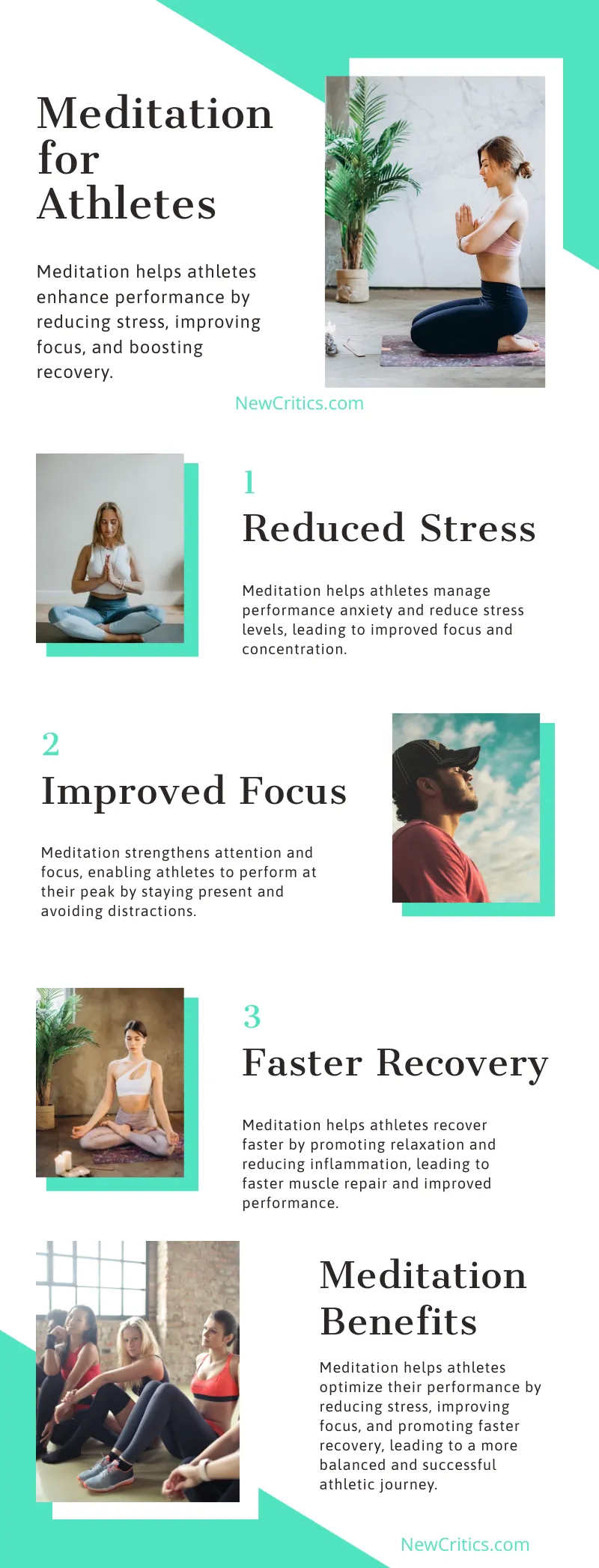 Meditation for Athletes

Meditation helps athletes enhance performance by reducing stress, improving focus, and boosting recovery.

NewCritics.com

1

Reduced Stress

Meditation helps athletes manage performance anxiety and reduce stress levels, leading to improved focus and concentration.

2

Improved Focus

Meditation strengthens attention and focus, enabling athletes to perform at their peak by staying present and avoiding distractions.

3

Faster Recovery

Meditation helps athletes recover faster by promoting relaxation and reducing inflammation, leading to faster muscle repair and improved performance.

Meditation Benefits

Meditation helps athletes optimize their performance by reducing stress, improving focus, and promoting faster recovery, leading to a more balanced and successful athletic journey.

NewCritics.com