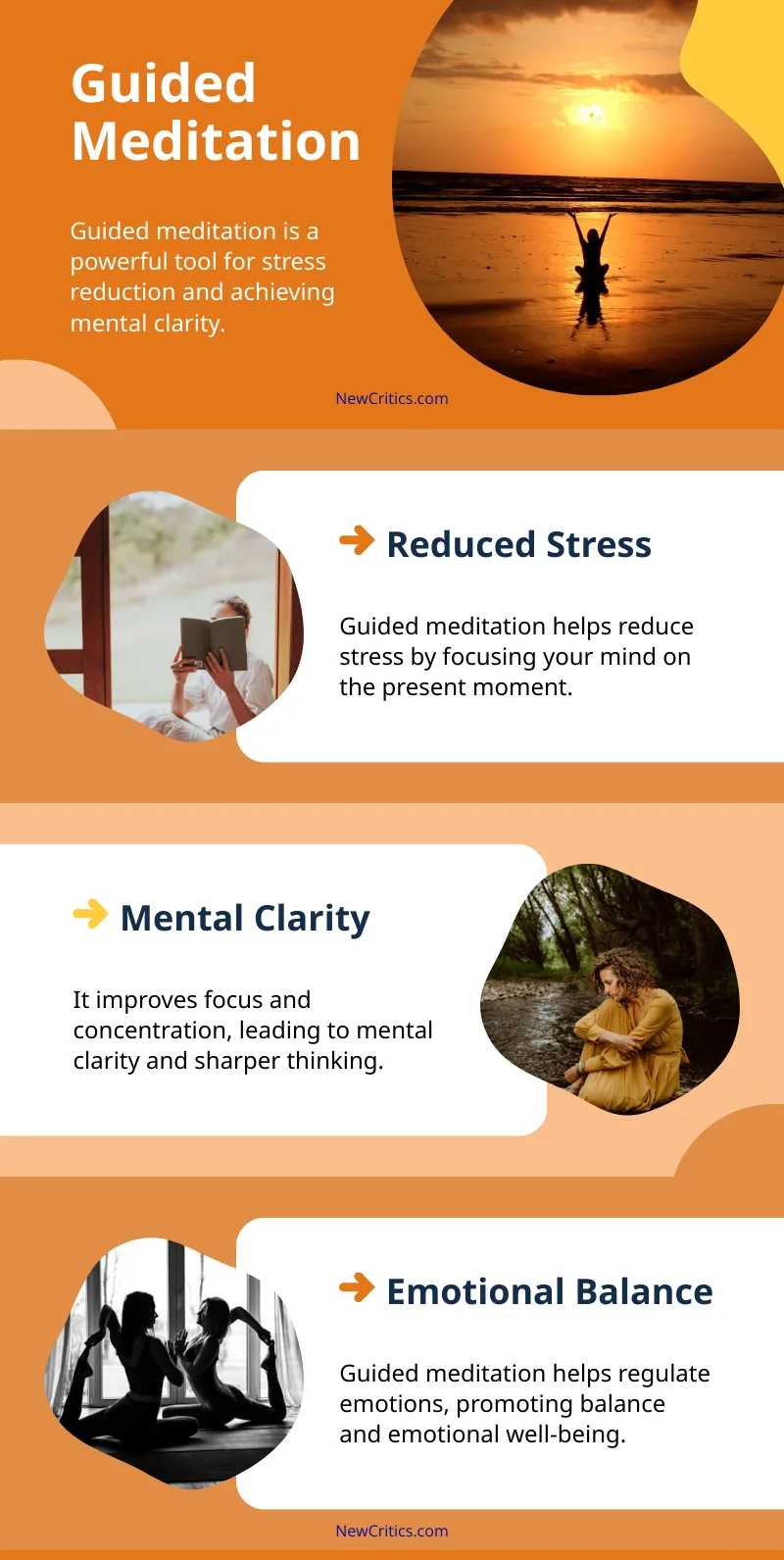 Guided Meditation

Guided meditation is a powerful tool for stress reduction and achieving mental clarity.

NewCritics.com

Reduced Stress

Guided meditation helps reduce stress by focusing your mind on the present moment.

Mental Clarity

It improves focus and concentration, leading to mental clarity and sharper thinking.

Emotional Balance

Guided meditation helps regulate emotions, promoting balance and emotional well-being.

NewCritics.com