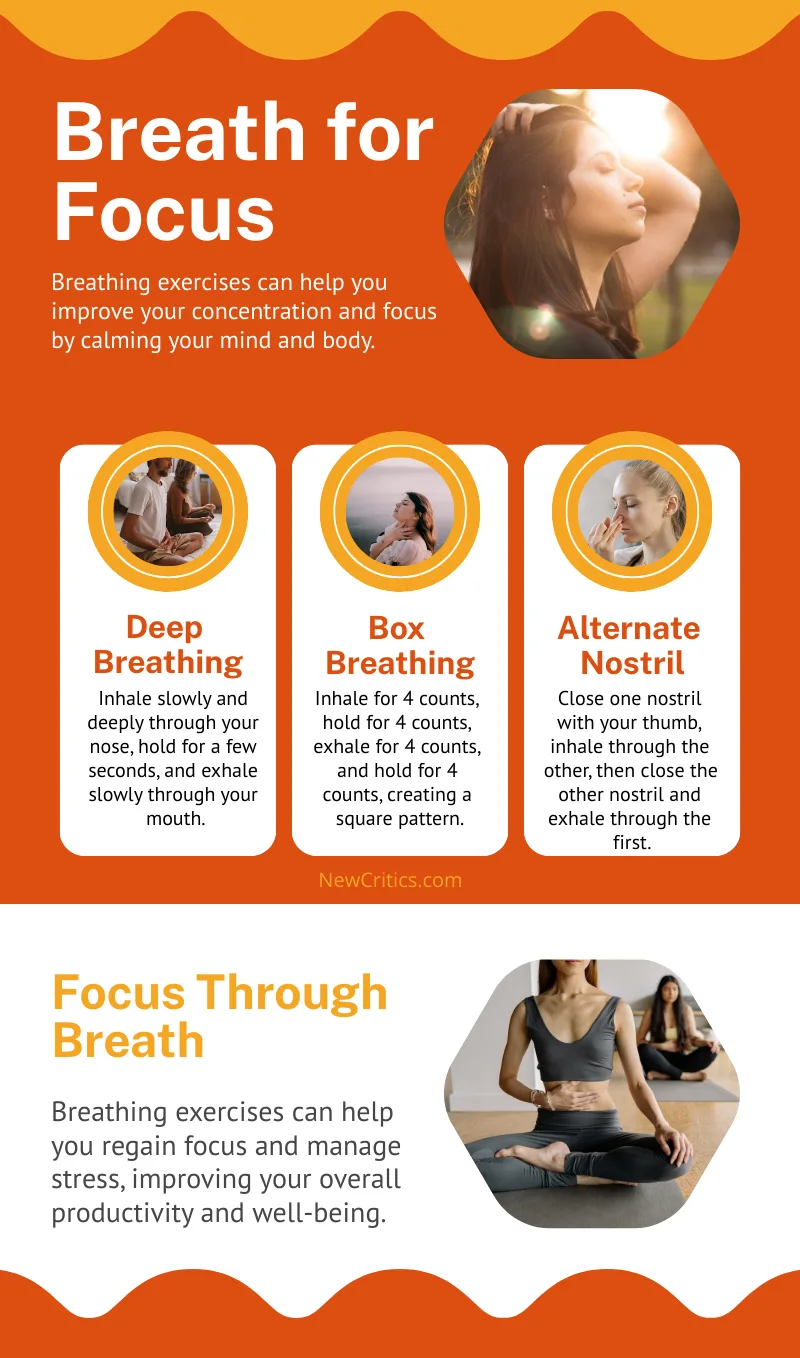 Breath for Focus

Breathing exercises can help you improve your concentration and focus by calming your mind and body.

Deep Breathing

Inhale slowly and deeply through your nose, hold for a few seconds, and exhale slowly through your mouth.

Box Breathing

Inhale for 4 counts, hold for 4 counts, exhale for 4 counts, and hold for 4 counts, creating a square pattern.

Alternate Nostril

Close one nostril with your thumb, inhale through the other, then close the other nostril and exhale through the first.

NewCritics.com

Focus Through Breath

Breathing exercises can help you regain focus and manage stress, improving your overall productivity and well-being.