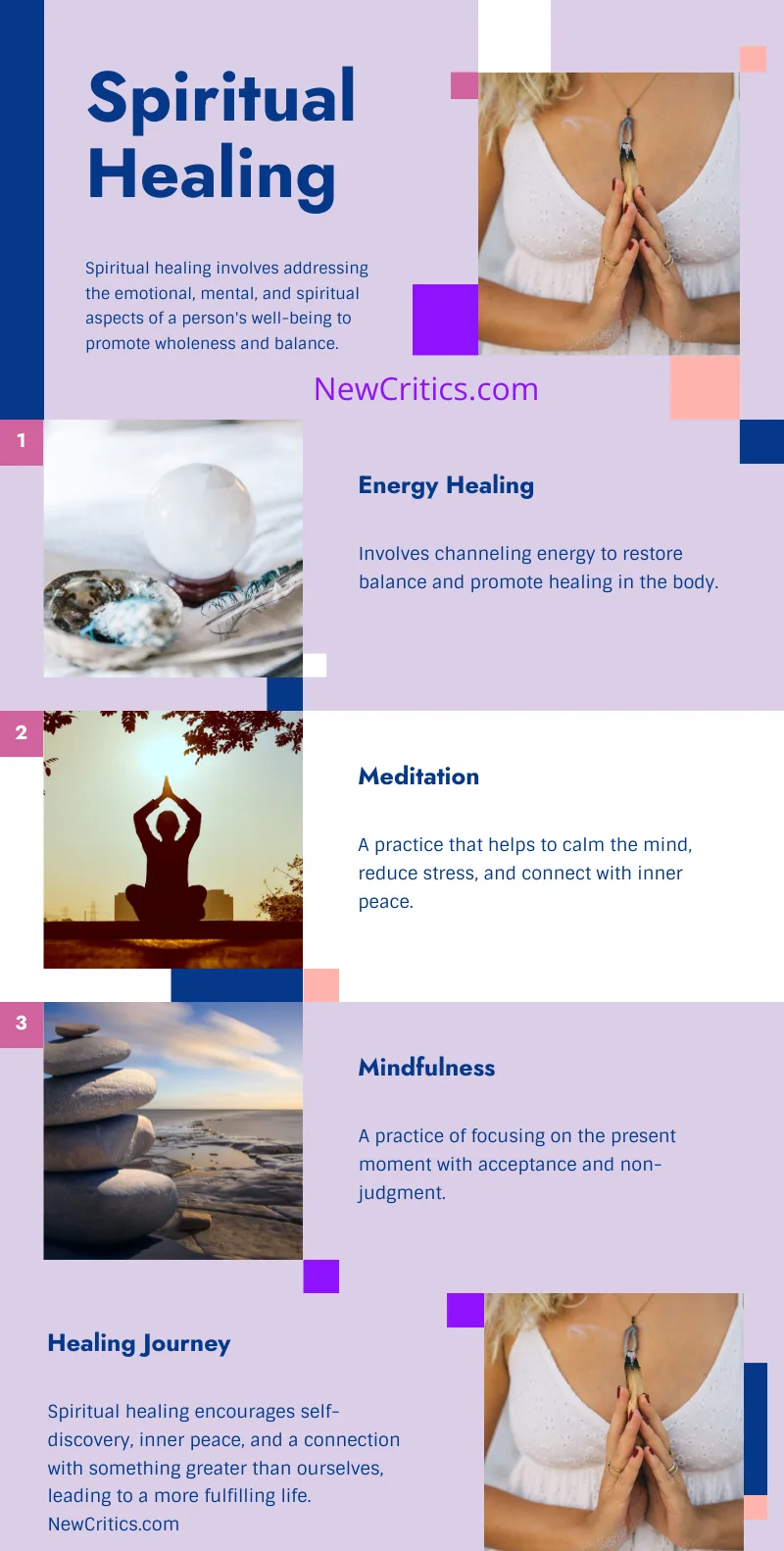 Spiritual Healing

Spiritual healing involves addressing the emotional, mental, and spiritual aspects of a person's well-being to promote wholeness and balance.

NewCritics.com

1

Energy Healing

Involves channeling energy to restore balance and promote healing in the body.

2

Meditation

A practice that helps to calm the mind, reduce stress, and connect with inner peace.

3

Mindfulness

A practice of focusing on the present moment with acceptance and non-judgment.

Healing Journey

Spiritual healing encourages self-discovery, inner peace, and a connection with something greater than ourselves, leading to a more fulfilling life.
NewCritics.com