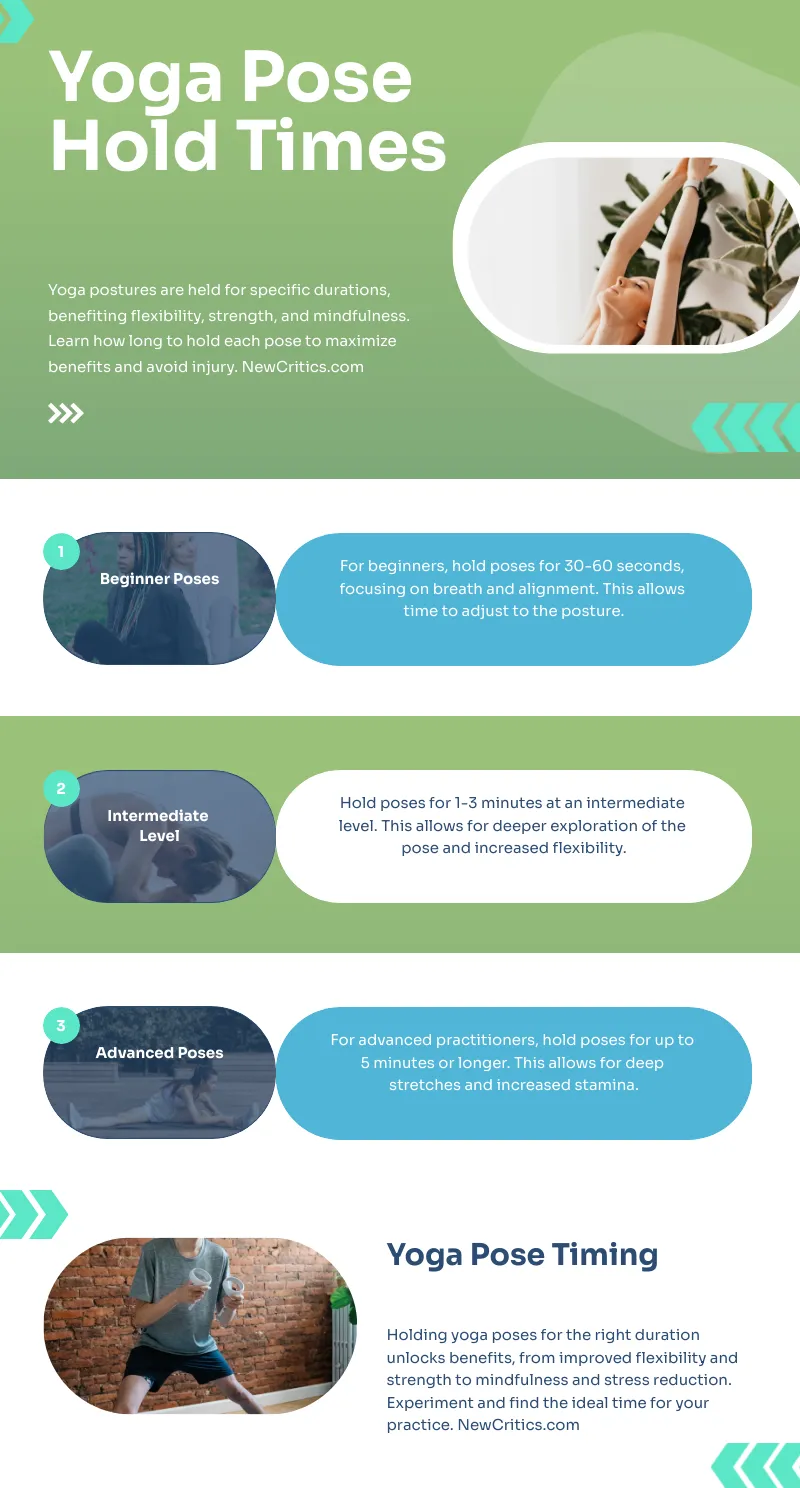 Yoga Pose Hold Times

Yoga postures are held for specific durations, benefiting flexibility, strength, and mindfulness. Learn how long to hold each pose to maximize benefits and avoid injury. NewCritics.com

1
Beginner Poses

For beginners, hold poses for 30-60 seconds, focusing on breath and alignment. This allows time to adjust to the posture.

2
Intermediate Level

Hold poses for 1-3 minutes at an intermediate level. This allows for deeper exploration of the pose and increased flexibility.

3
Advanced Poses

For advanced practitioners, hold poses for up to 5 minutes or longer. This allows for deep stretches and increased stamina.

Yoga Pose Timing

Holding yoga poses for the right duration unlocks benefits, from improved flexibility and strength to mindfulness and stress reduction. Experiment and find the ideal time for your practice. NewCritics.com