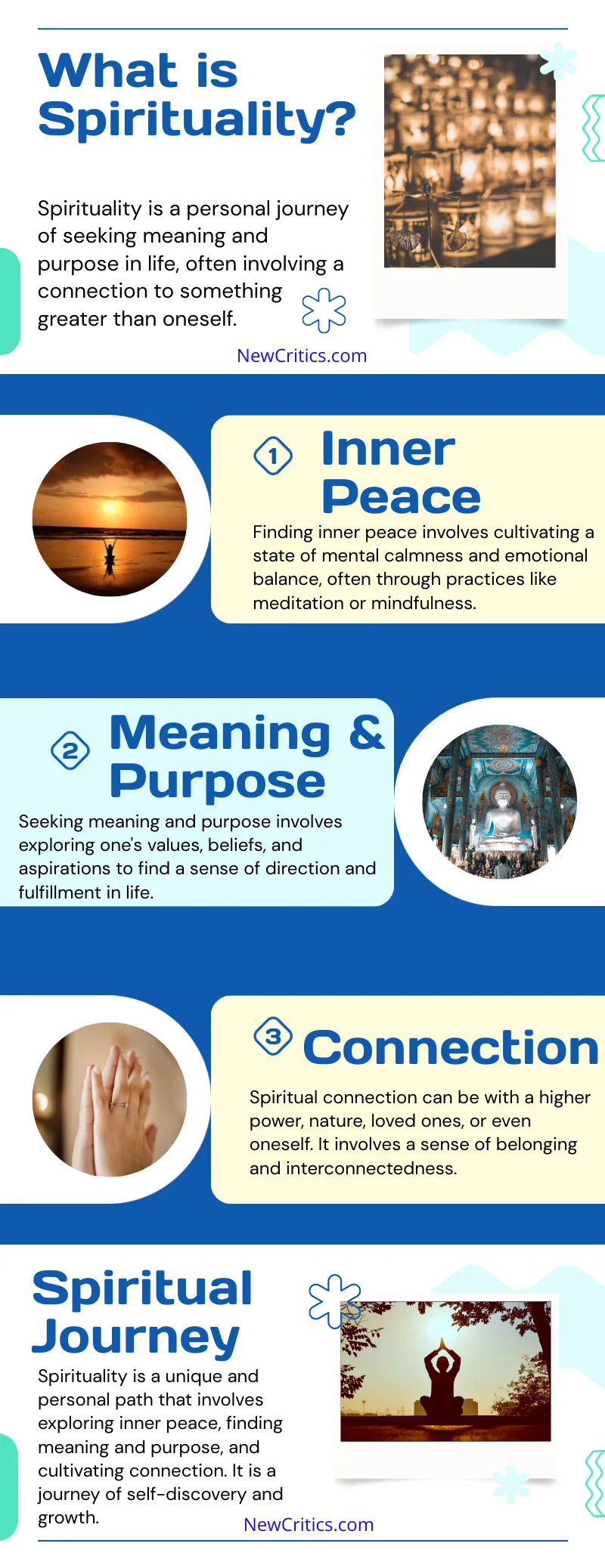 What is Spirituality?

Spirituality is a personal journey of seeking meaning and purpose in life, often involving a connection to something greater than oneself.

NewCritics.com

1 Inner Peace

Finding inner peace involves cultivating a state of mental calmness and emotional balance, often through practices like meditation or mindfulness.

2 Meaning & Purpose

Seeking meaning and purpose involves exploring one's values, beliefs, and aspirations to find a sense of direction and fulfillment in life.

3 Connection

Spiritual connection can be with a higher power, nature, loved ones, or even oneself. It involves a sense of belonging and interconnectedness.

Spiritual Journey

Spirituality is a unique and personal path that involves exploring inner peace, finding meaning and purpose, and cultivating connection. It is a journey of self-discovery and growth.

NewCritics.com