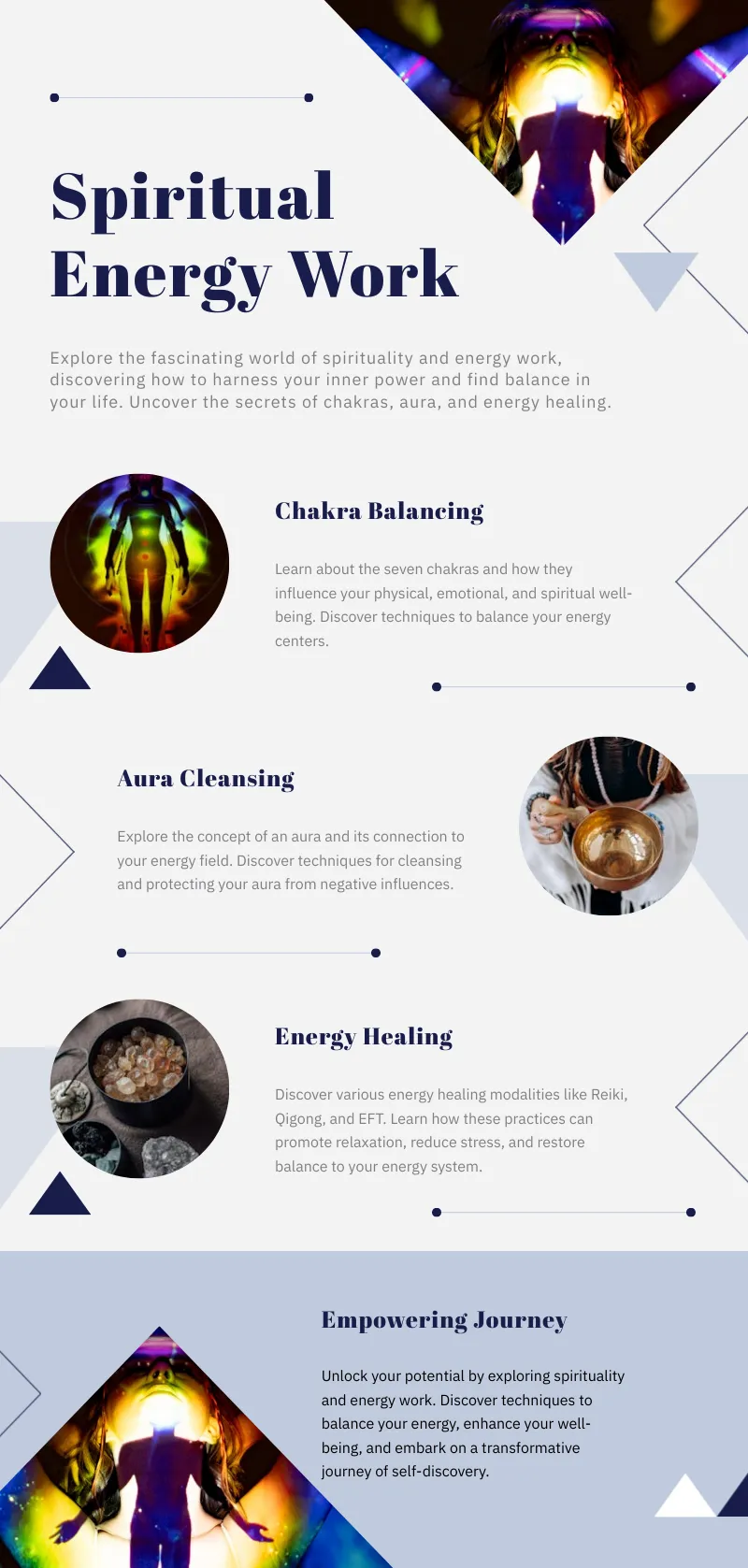 Spiritual Energy Work

Explore the fascinating world of spirituality and energy work, discovering how to harness your inner power and find balance in your life. Uncover the secrets of chakras, aura, and energy healing.

Chakra Balancing

Learn about the seven chakras and how they influence your physical, emotional, and spiritual well-being. Discover techniques to balance your energy centers.

Aura Cleansing

Explore the concept of an aura and its connection to your energy field. Discover techniques for cleansing and protecting your aura from negative influences.

Energy Healing

Discover various energy healing modalities like Reiki, Qigong, and EFT. Learn how these practices can promote relaxation, reduce stress, and restore balance to your energy system.

Empowering Journey

Unlock your potential by exploring spirituality and energy work. Discover techniques to balance your energy, enhance your well-being, and embark on a transformative journey of self-discovery.