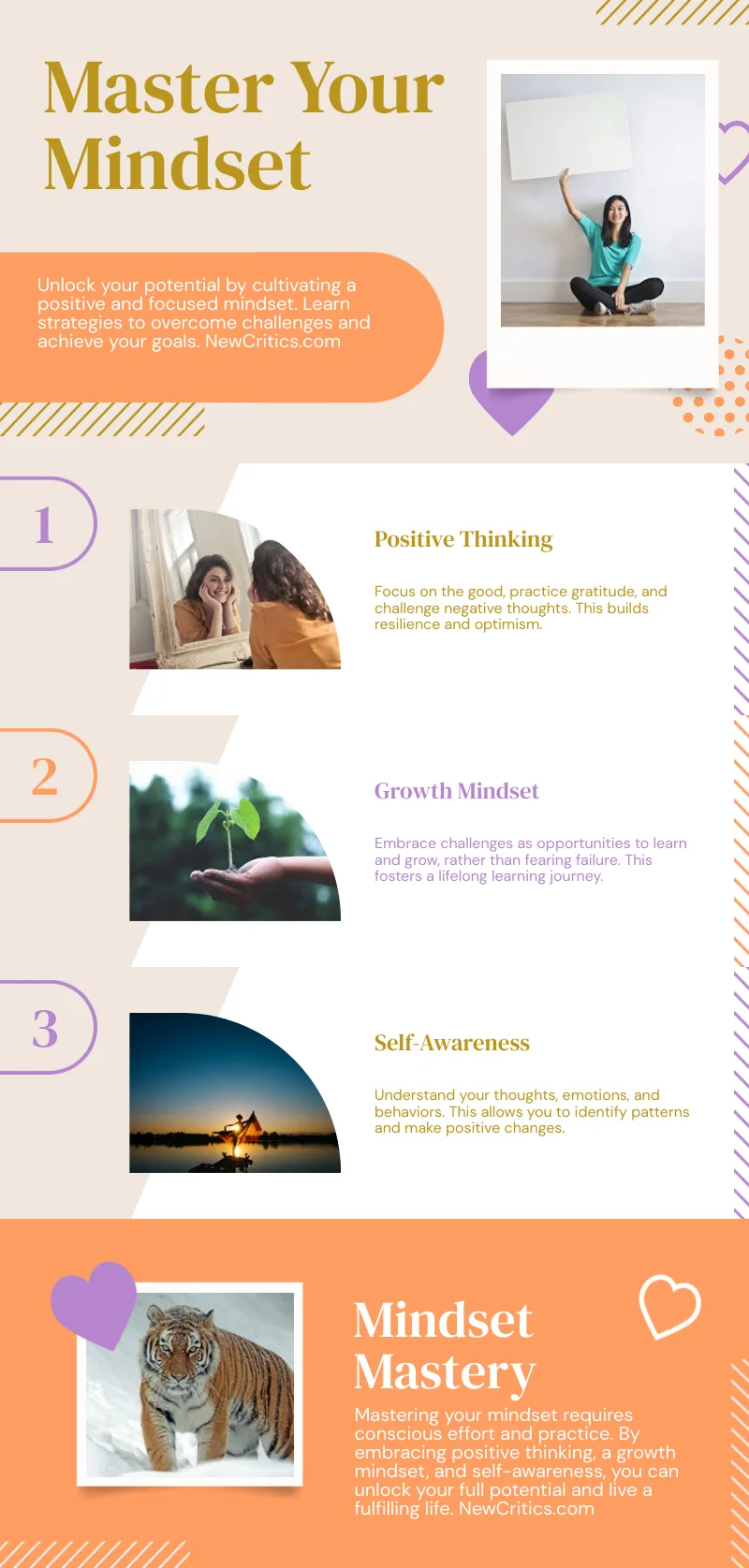 Master Your Mindset

Unlock your potential by cultivating a positive and focused mindset. Learn strategies to overcome challenges and achieve your goals. NewCritics.com

1

Positive Thinking

Focus on the good, practice gratitude, and challenge negative thoughts. This builds resilience and optimism.

2

Growth Mindset

Embrace challenges as opportunities to learn and grow, rather than fearing failure. This fosters a lifelong learning journey.

3

Self-Awareness

Understand your thoughts, emotions, and behaviors. This allows you to identify patterns and make positive changes.

Mindset Mastery

Mastering your mindset requires conscious effort and practice. By embracing positive thinking, a growth mindset, and self-awareness, you can unlock your full potential and live a fulfilling life. NewCritics.com