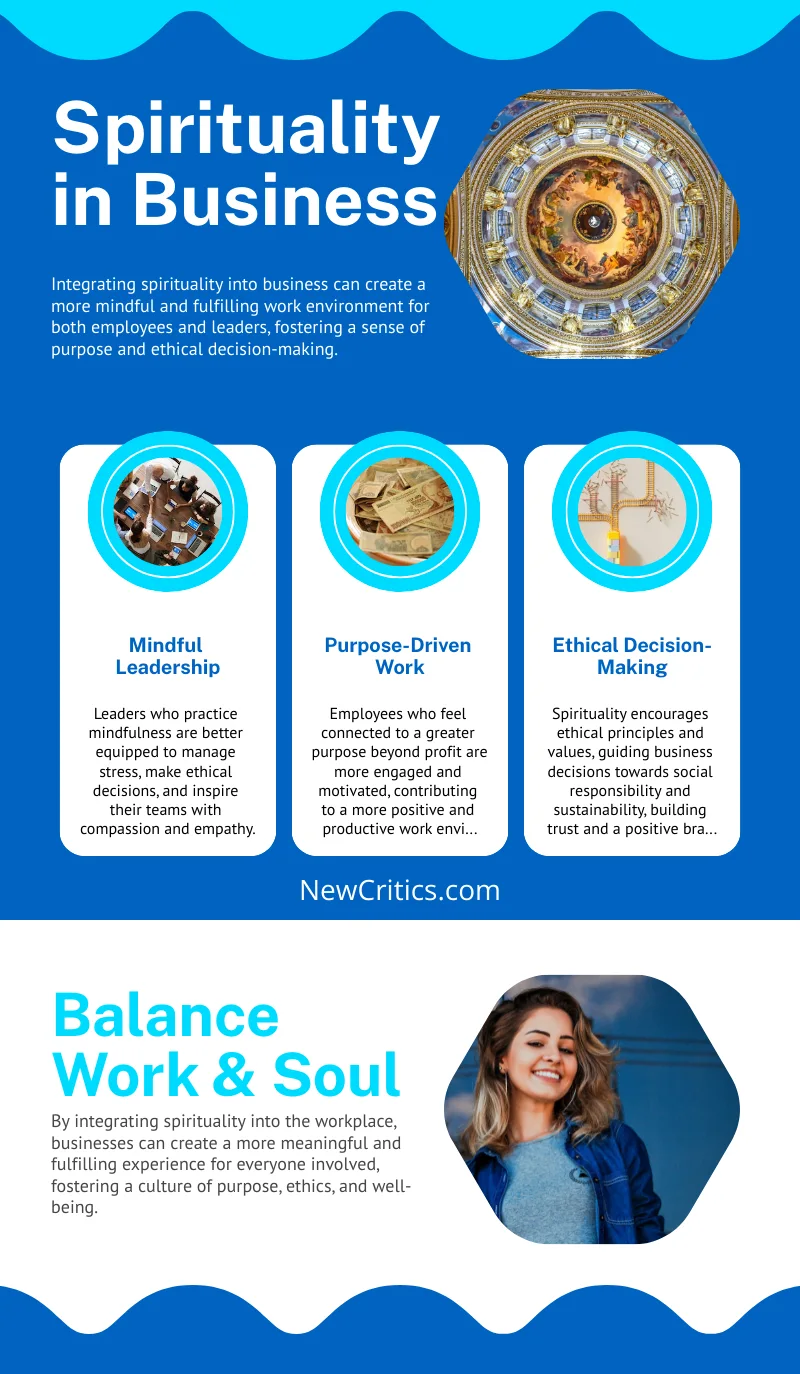 Spirituality in Business

Integrating spirituality into business can create a more mindful and fulfilling work environment for both employees and leaders, fostering a sense of purpose and ethical decision-making.

Mindful Leadership

Leaders who practice mindfulness are better equipped to manage stress, make ethical decisions, and inspire their teams with compassion and empathy.

Purpose-Driven Work

Employees who feel connected to a greater purpose beyond profit are more engaged and motivated, contributing to a more positive and productive work envi...

Ethical Decision-Making

Spirituality encourages ethical principles and values, guiding business decisions towards social responsibility and sustainability, building trust and a positive bra...

NewCritics.com

Balance Work & Soul

By integrating spirituality into the workplace, businesses can create a more meaningful and fulfilling experience for everyone involved, fostering a culture of purpose, ethics, and well-being.