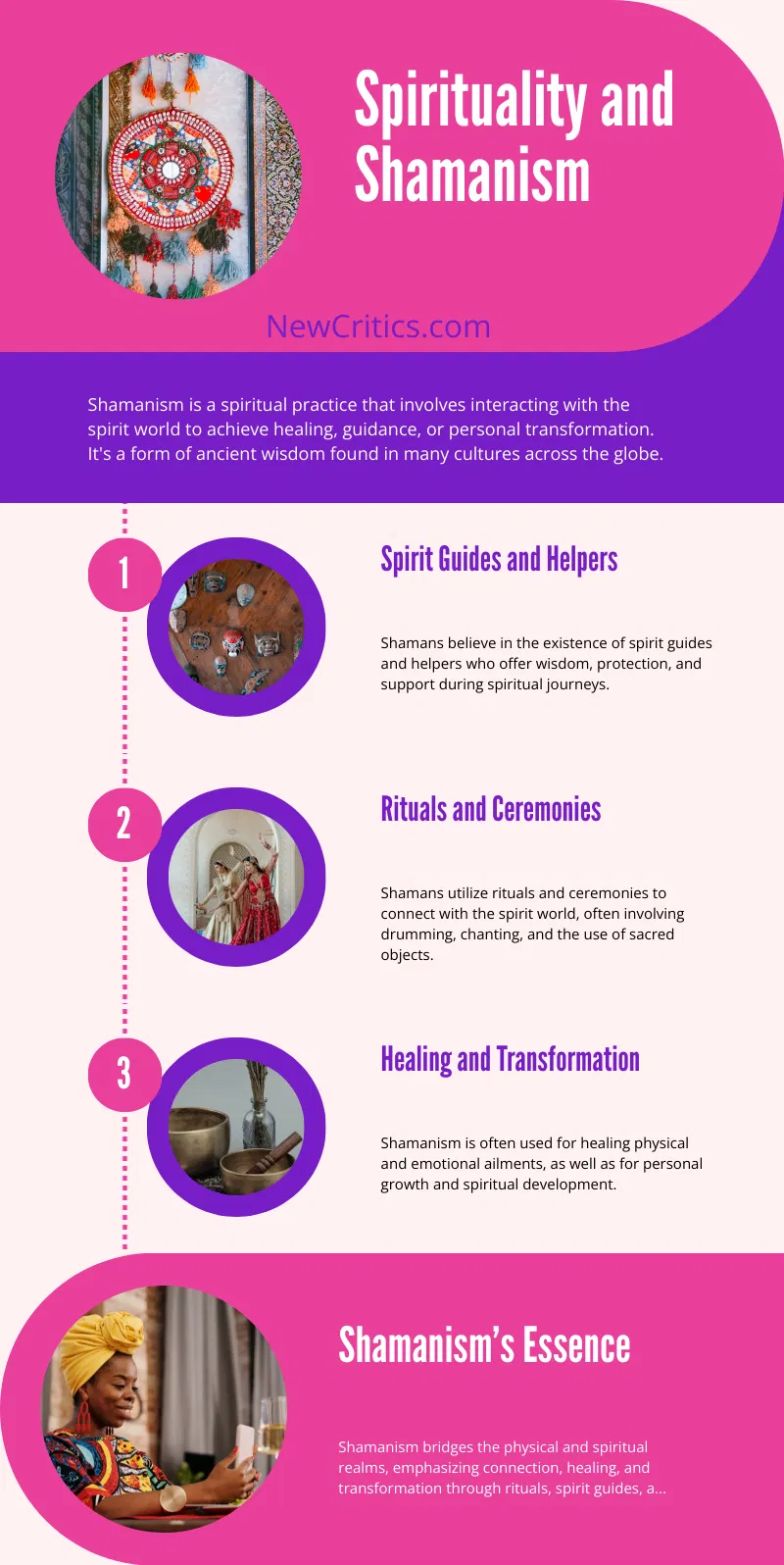 Spirituality and Shamanism

NewCritics.com

Shamanism is a spiritual practice that involves interacting with the spirit world to achieve healing, guidance, or personal transformation. It's a form of ancient wisdom found in many cultures across the globe.

1

Spirit Guides and Helpers

Shamans believe in the existence of spirit guides and helpers who offer wisdom, protection, and support during spiritual journeys.

2

Rituals and Ceremonies

Shamans utilize rituals and ceremonies to connect with the spirit world, often involving drumming, chanting, and the use of sacred objects.

3

Healing and Transformation

Shamanism is often used for healing physical and emotional ailments, as well as for personal growth and spiritual development.

Shamanism's Essence

Shamanism bridges the physical and spiritual realms, emphasizing connection, healing, and transformation through rituals, spirit guides, a...