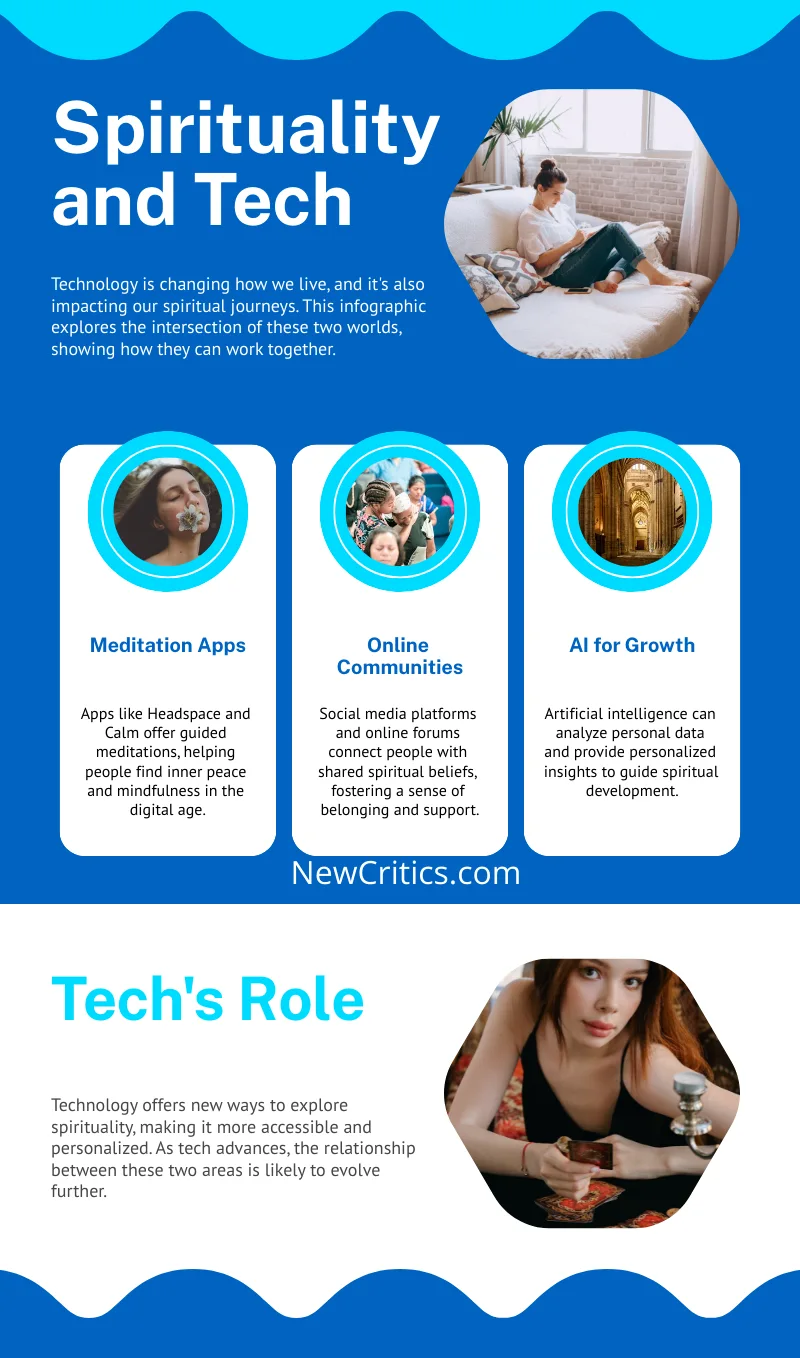 Spirituality and Tech

Technology is changing how we live, and it's also impacting our spiritual journeys. This infographic explores the intersection of these two worlds, showing how they can work together.

Meditation Apps

Apps like Headspace and Calm offer guided meditations, helping people find inner peace and mindfulness in the digital age.

Online Communities

Social media platforms and online forums connect people with shared spiritual beliefs, fostering a sense of belonging and support.

AI for Growth

Artificial intelligence can analyze personal data and provide personalized insights to guide spiritual development.

NewCritics.com

Tech's Role

Technology offers new ways to explore spirituality, making it more accessible and personalized. As tech advances, the relationship between these two areas is likely to evolve further.