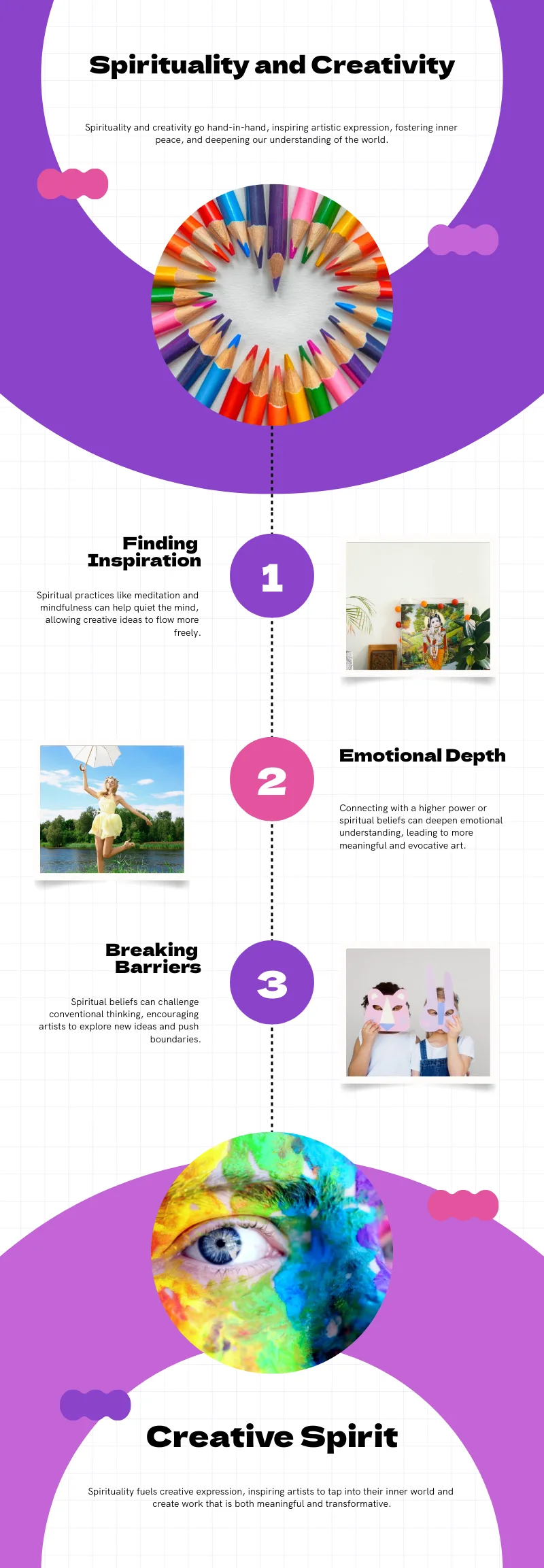 Spirituality and Creativity

Spirituality and creativity go hand-in-hand, inspiring artistic expression, fostering inner peace, and deepening our understanding of the world.

Finding Inspiration

1

Spiritual practices like meditation and mindfulness can help quiet the mind, allowing creative ideas to flow more freely.

2

Emotional Depth

Connecting with a higher power or spiritual beliefs can deepen emotional understanding, leading to more meaningful and evocative art.

Breaking Barriers

3

Spiritual beliefs can challenge conventional thinking, encouraging artists to explore new ideas and push boundaries.

Creative Spirit

Spirituality fuels creative expression, inspiring artists to tap into their inner world and create work that is both meaningful and transformative.