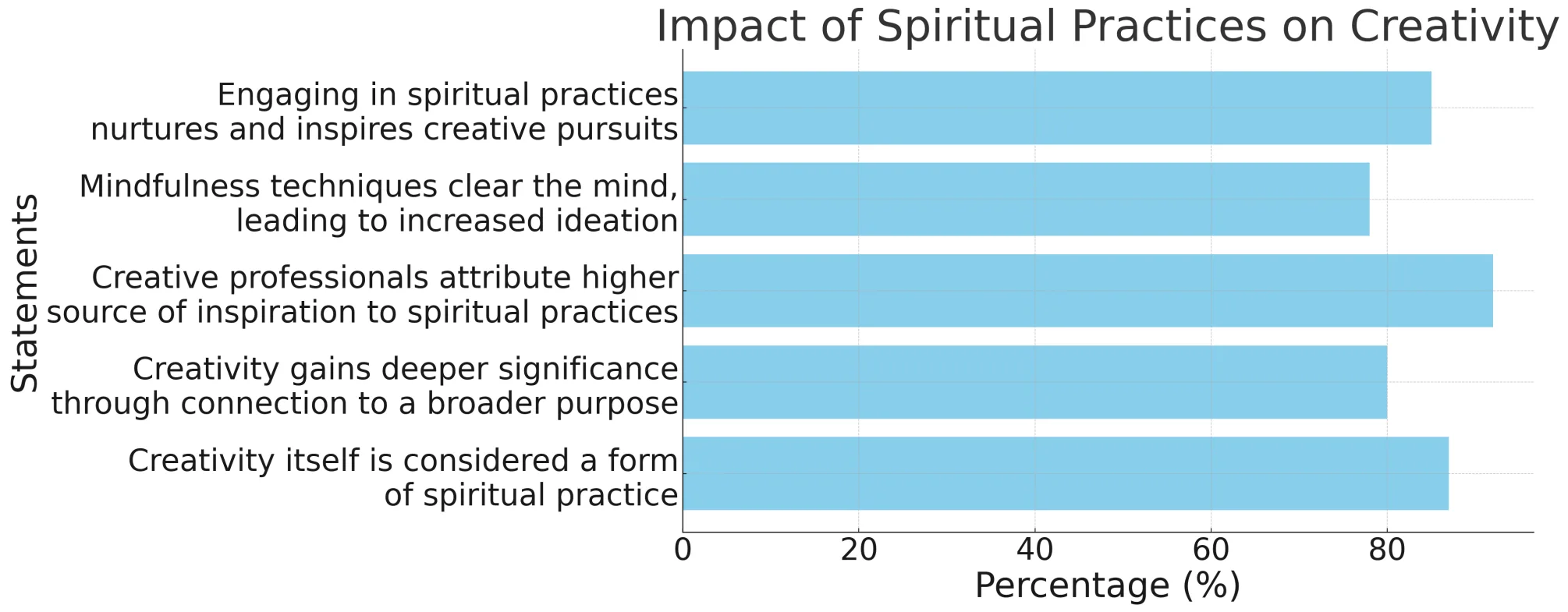 Impact of Spiritual Practices on Creativity

Statements

Engaging in spiritual practices nurtures and inspires creative pursuits

Mindfulness techniques clear the mind, leading to increased ideation

Creative professionals attribute higher source of inspiration to spiritual practices

Creativity gains deeper significance through connection to a broader purpose

Creativity itself is considered a form of spiritual practice

0
20
40
60
80

Percentage (%)