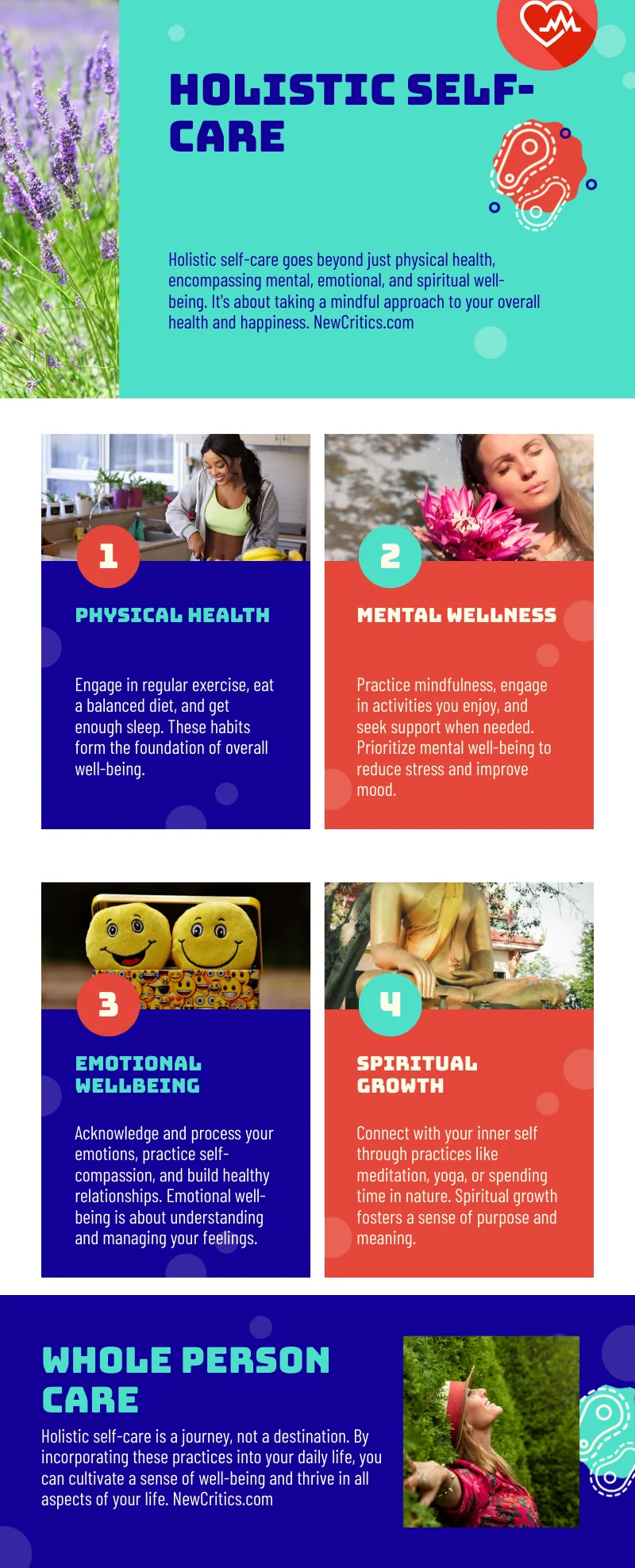 HOLISTIC SELF-CARE

Holistic self-care goes beyond just physical health, encompassing mental, emotional, and spiritual well-being. It's about taking a mindful approach to your overall health and happiness. NewCritics.com

1

PHYSICAL HEALTH

Engage in regular exercise, eat a balanced diet, and get enough sleep. These habits form the foundation of overall well-being.

2

MENTAL WELLNESS

Practice mindfulness, engage in activities you enjoy, and seek support when needed. Prioritize mental well-being to reduce stress and improve mood.

3

EMOTIONAL WELLBEING

Acknowledge and process your emotions, practice self-compassion, and build healthy relationships. Emotional well-being is about understanding and managing your feelings.

4

SPIRITUAL GROWTH

Connect with your inner self through practices like meditation, yoga, or spending time in nature. Spiritual growth fosters a sense of purpose and meaning.

WHOLE PERSON CARE

Holistic self-care is a journey, not a destination. By incorporating these practices into your daily life, you can cultivate a sense of well-being and thrive in all aspects of your life. NewCritics.com