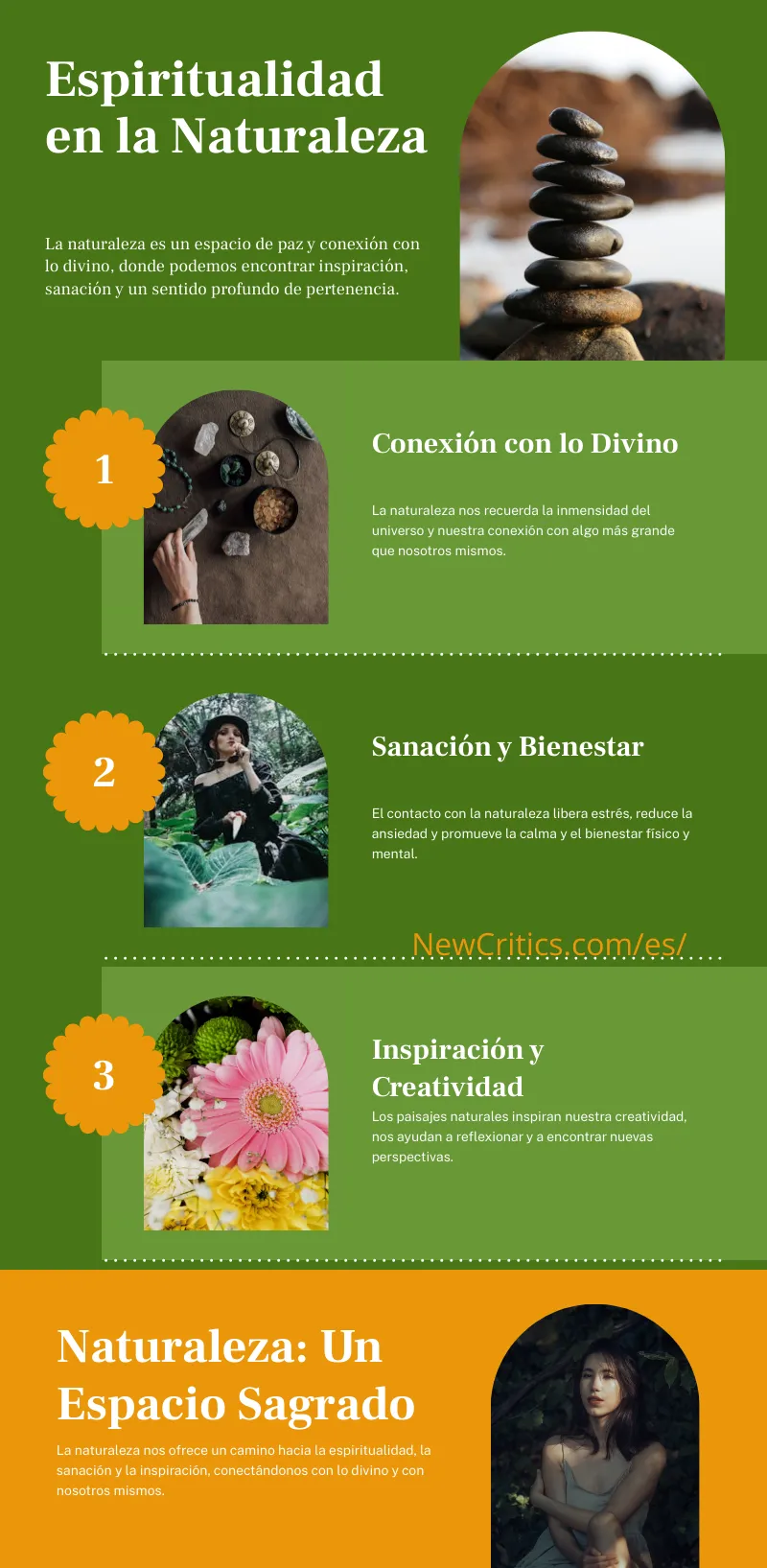 Espiritualidad en la Naturaleza

La naturaleza es un espacio de paz y conexión con lo divino, donde podemos encontrar inspiración, sanación y un sentido profundo de pertenencia.

1

Conexión con lo Divino

La naturaleza nos recuerda la inmensidad del universo y nuestra conexión con algo más grande que nosotros mismos.

2

Sanación y Bienestar

El contacto con la naturaleza libera estrés, reduce la ansiedad y promueve la calma y el bienestar físico y mental.

NewCritics.com/es/

3

Inspiración y Creatividad

Los paisajes naturales inspiran nuestra creatividad, nos ayudan a reflexionar y a encontrar nuevas perspectivas.

Naturaleza: Un Espacio Sagrado

La naturaleza nos ofrece un camino hacia la espiritualidad, la sanación y la inspiración, conectándonos con lo divino y con nosotros mismos.