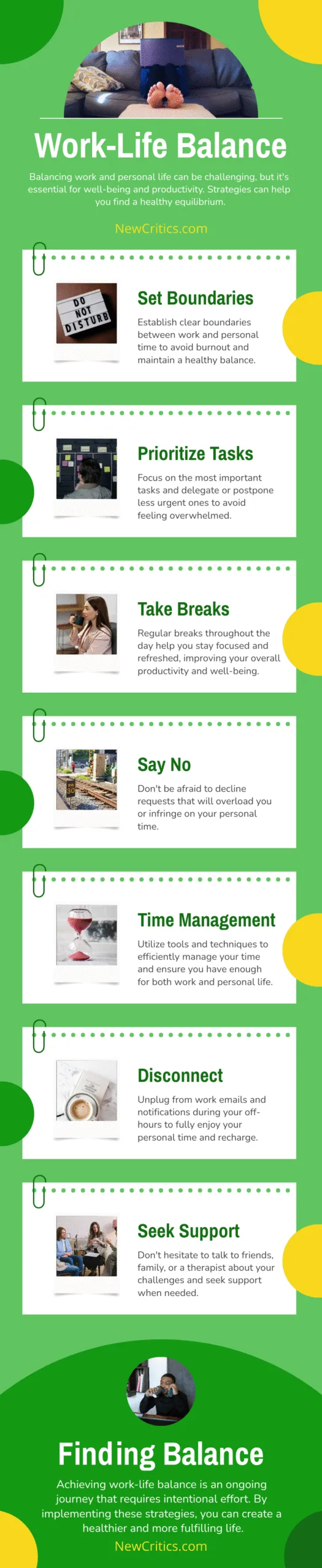 Work-Life Balance

Balancing work and personal life can be challenging, but it's essential for well-being and productivity. Strategies can help you find a healthy equilibrium.

NewCritics.com

DO NOT DISTURB

Set Boundaries

Establish clear boundaries between work and personal time to avoid burnout and maintain a healthy balance.

Prioritize Tasks

Focus on the most important tasks and delegate or postpone less urgent ones to avoid feeling overwhelmed.

Take Breaks

Regular breaks throughout the day help you stay focused and refreshed, improving your overall productivity and well-being.

Say No

Don't be afraid to decline requests that will overload you or infringe on your personal time.

Time Management

Utilize tools and techniques to efficiently manage your time and ensure you have enough for both work and personal life.

Disconnect

Unplug from work emails and notifications during your off-hours to fully enjoy your personal time and recharge.

Seek Support

Don't hesitate to talk to friends, family, or a therapist about your challenges and seek support when needed.

Finding Balance

Achieving work-life balance is an ongoing journey that requires intentional effort. By implementing these strategies, you can create a healthier and more fulfilling life.

NewCritics.com