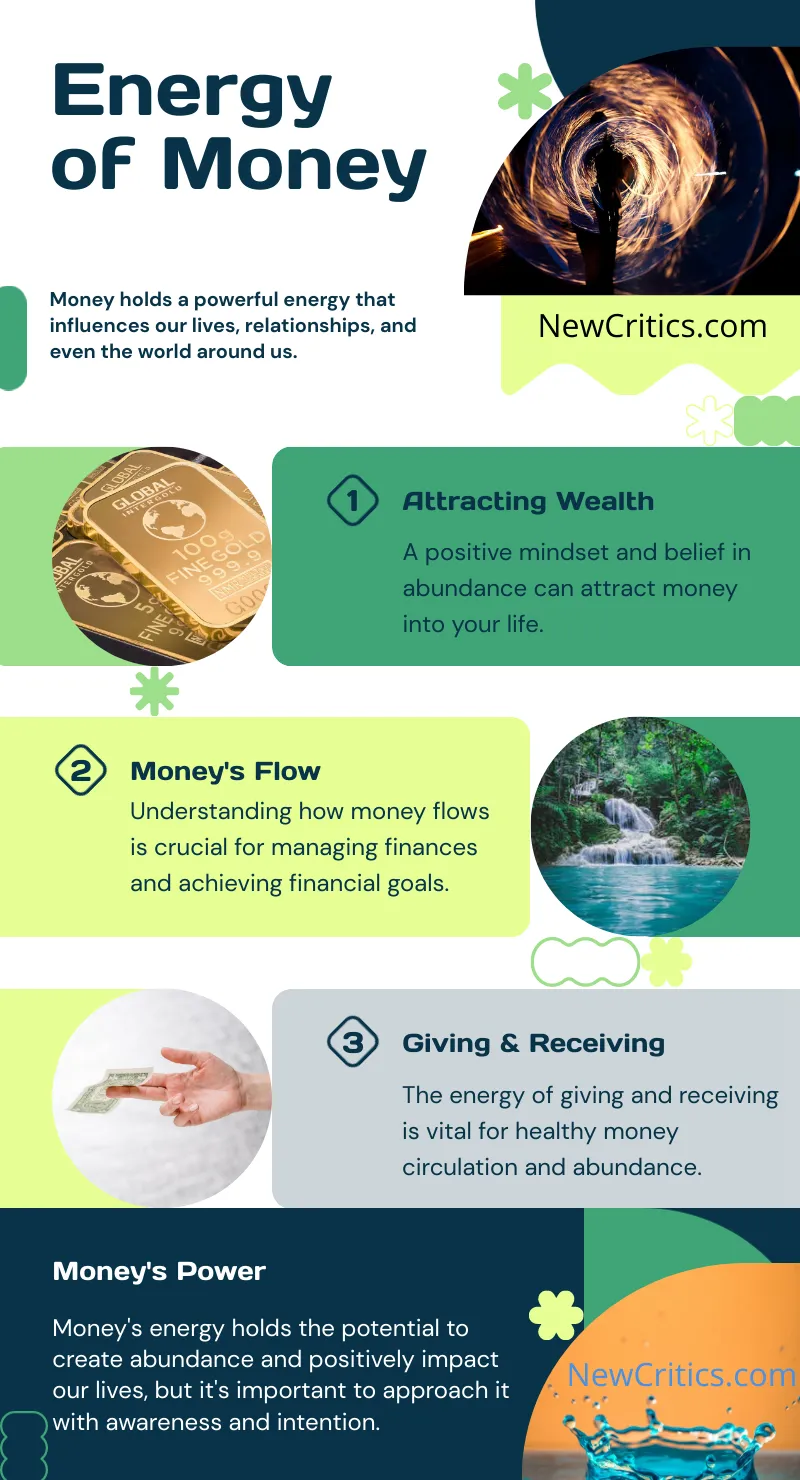 Energy of Money

Money holds a powerful energy that influences our lives, relationships, and even the world around us.

NewCritics.com

GLOBAL INTERGOLD 100g FINE GOLD 999.9

1 Attracting Wealth

A positive mindset and belief in abundance can attract money into your life.

2 Money's Flow

Understanding how money flows is crucial for managing finances and achieving financial goals.

3 Giving & Receiving

The energy of giving and receiving is vital for healthy money circulation and abundance.

Money's Power

Money's energy holds the potential to create abundance and positively impact our lives, but it's important to approach it with awareness and intention.

NewCritics.com