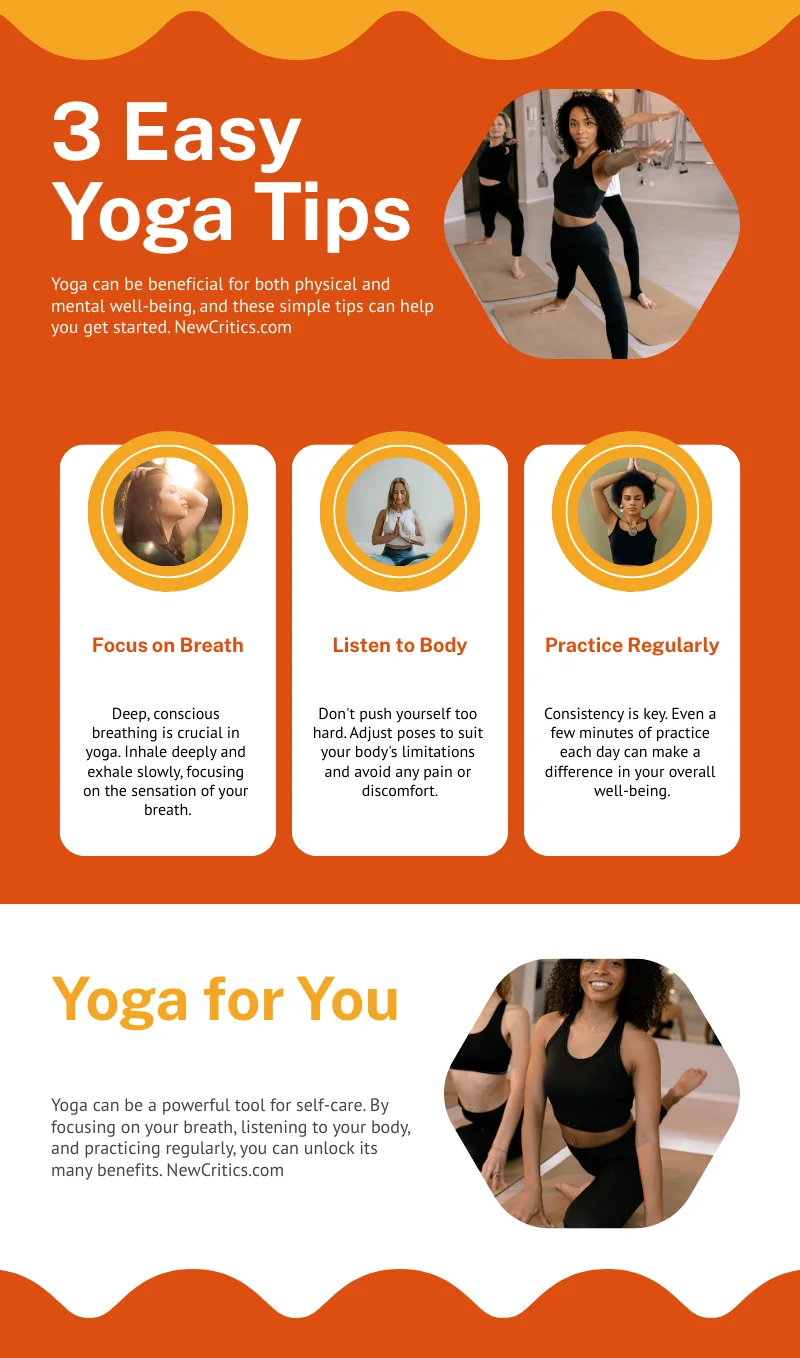 3 Easy Yoga Tips

Yoga can be beneficial for both physical and mental well-being, and these simple tips can help you get started. NewCritics.com

Focus on Breath

Deep, conscious breathing is crucial in yoga. Inhale deeply and exhale slowly, focusing on the sensation of your breath.

Listen to Body

Don't push yourself too hard. Adjust poses to suit your body's limitations and avoid any pain or discomfort.

Practice Regularly

Consistency is key. Even a few minutes of practice each day can make a difference in your overall well-being.

Yoga for You

Yoga can be a powerful tool for self-care. By focusing on your breath, listening to your body, and practicing regularly, you can unlock its many benefits. NewCritics.com