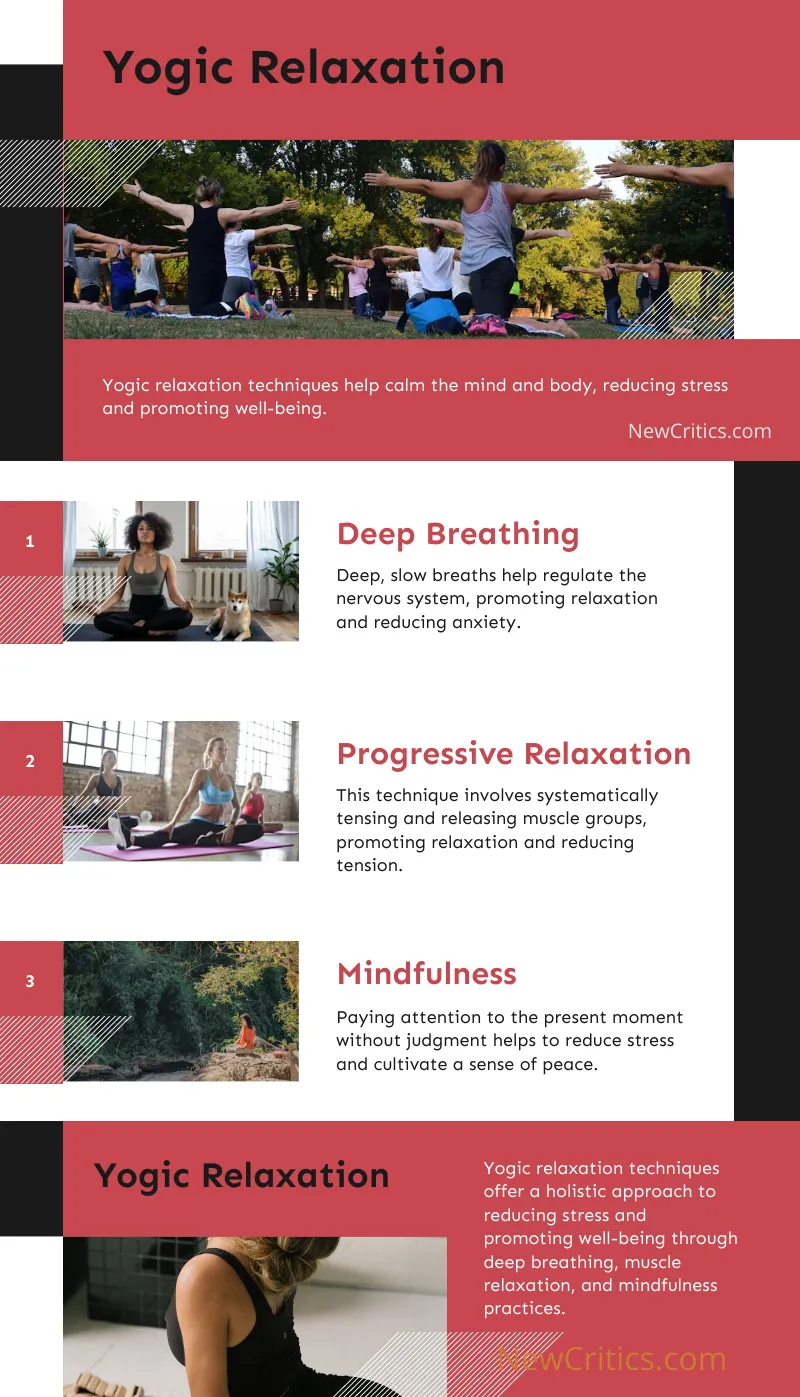 Yogic Relaxation

Yogic relaxation techniques help calm the mind and body, reducing stress and promoting well-being.

NewCritics.com

1

Deep Breathing

Deep, slow breaths help regulate the nervous system, promoting relaxation and reducing anxiety.

2

Progressive Relaxation

This technique involves systematically tensing and releasing muscle groups, promoting relaxation and reducing tension.

3

Mindfulness

Paying attention to the present moment without judgment helps to reduce stress and cultivate a sense of peace.

Yogic Relaxation

Yogic relaxation techniques offer a holistic approach to reducing stress and promoting well-being through deep breathing, muscle relaxation, and mindfulness practices.

NewCritics.com