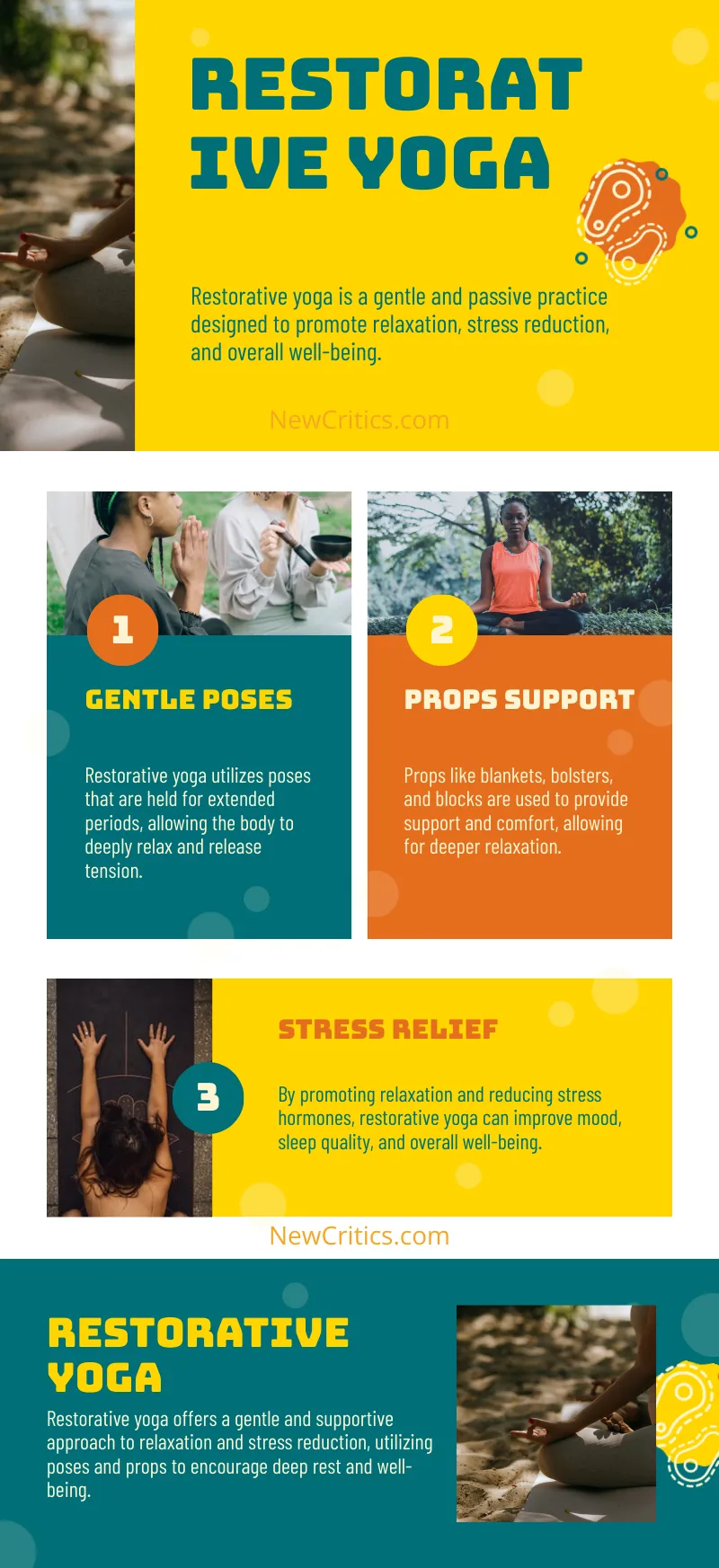 RESTORAT IVE YOGA

Restorative yoga is a gentle and passive practice designed to promote relaxation, stress reduction, and overall well-being.

NewCritics.com

1

GENTLE POSES

Restorative yoga utilizes poses that are held for extended periods, allowing the body to deeply relax and release tension.

2

PROPS SUPPORT

Props like blankets, bolsters, and blocks are used to provide support and comfort, allowing for deeper relaxation.

3

STRESS RELIEF

By promoting relaxation and reducing stress hormones, restorative yoga can improve mood, sleep quality, and overall well-being.

NewCritics.com

RESTORATIVE YOGA

Restorative yoga offers a gentle and supportive approach to relaxation and stress reduction, utilizing poses and props to encourage deep rest and well-being.