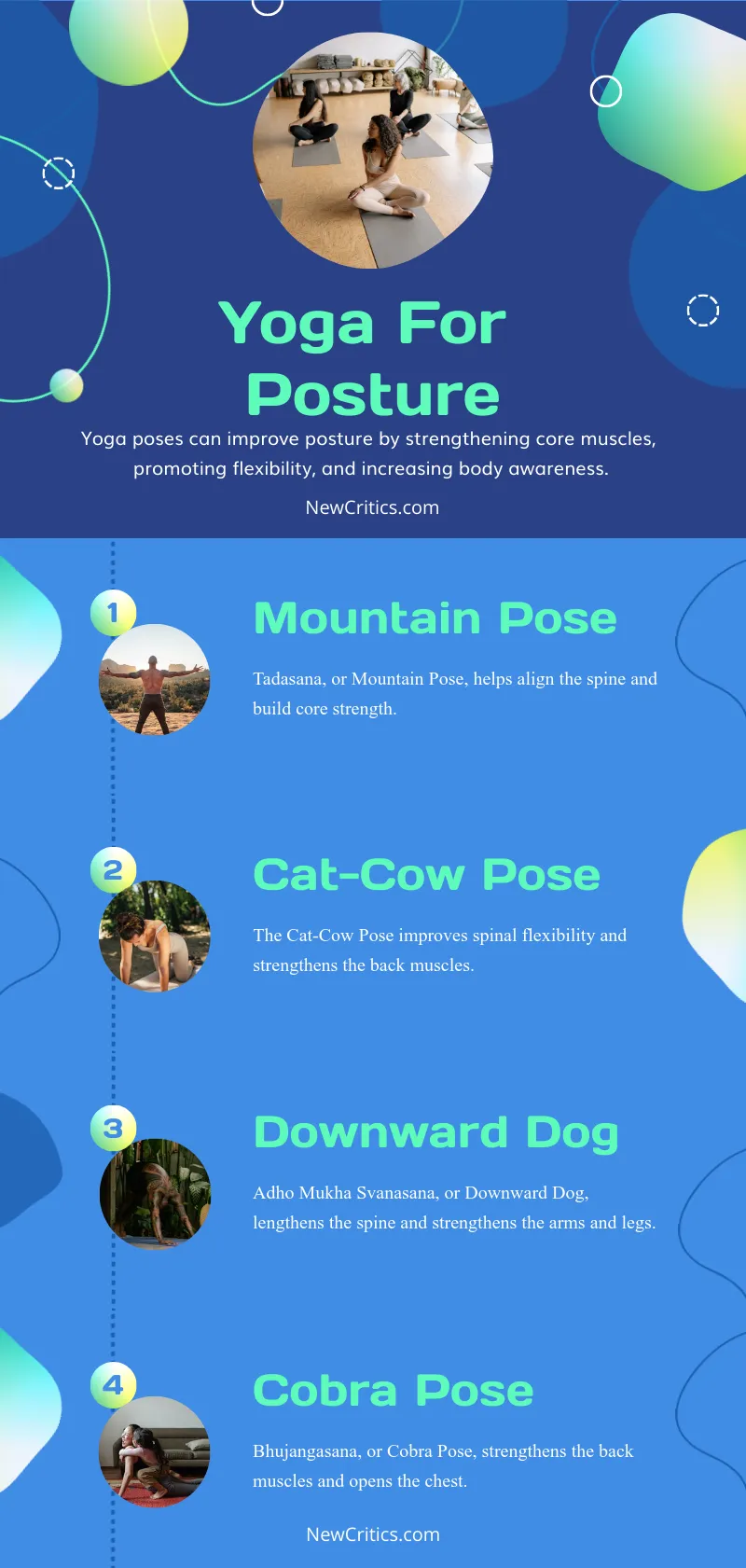 Yoga For Posture

Yoga poses can improve posture by strengthening core muscles, promoting flexibility, and increasing body awareness.

NewCritics.com

1

Mountain Pose

Tadasana, or Mountain Pose, helps align the spine and build core strength.

2

Cat-Cow Pose

The Cat-Cow Pose improves spinal flexibility and strengthens the back muscles.

3

Downward Dog

Adho Mukha Svanasana, or Downward Dog, lengthens the spine and strengthens the arms and legs.

4

Cobra Pose

Bhujangasana, or Cobra Pose, strengthens the back muscles and opens the chest.

NewCritics.com