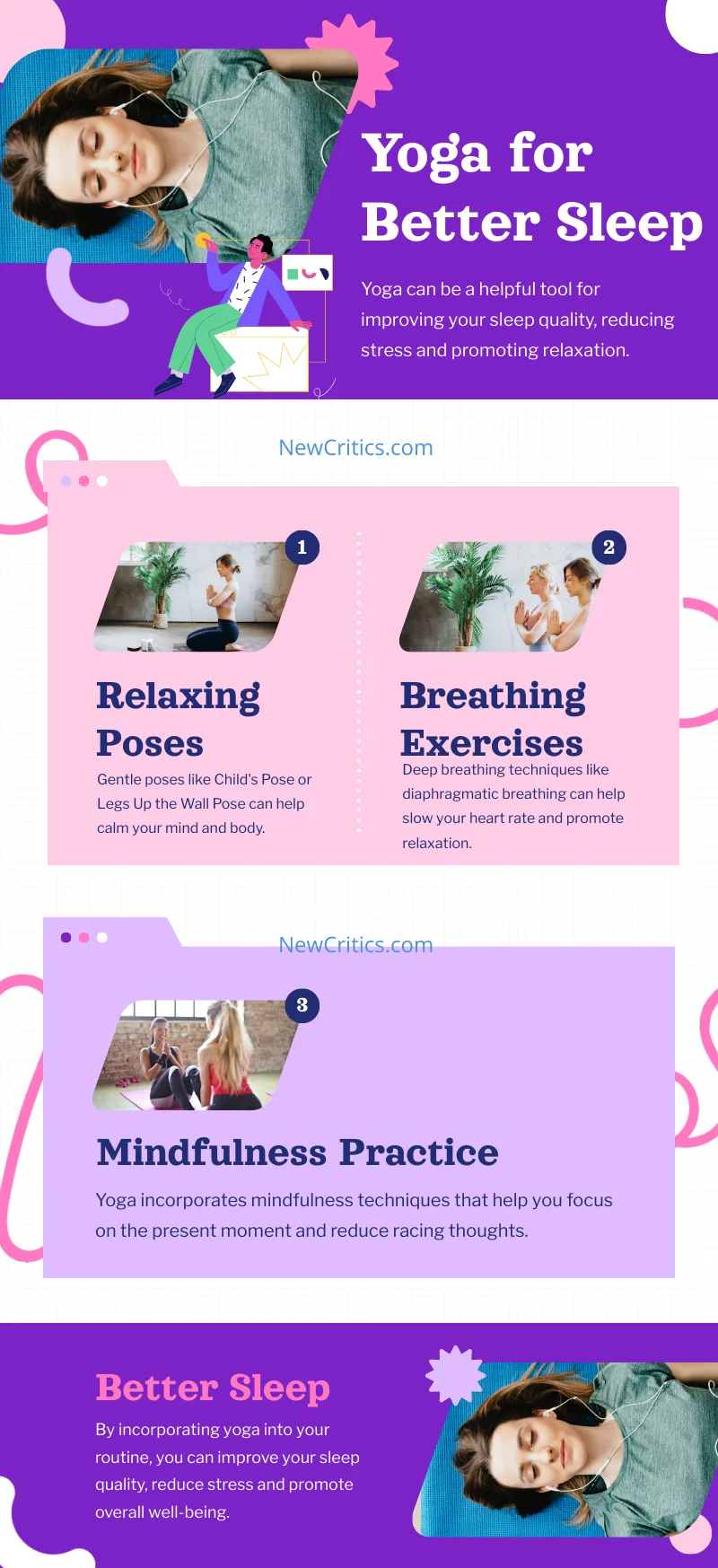 Yoga for Better Sleep

Yoga can be a helpful tool for improving your sleep quality, reducing stress and promoting relaxation.

NewCritics.com

1

Relaxing Poses

Gentle poses like Child's Pose or Legs Up the Wall Pose can help calm your mind and body.

2

Breathing Exercises

Deep breathing techniques like diaphragmatic breathing can help slow your heart rate and promote relaxation.

NewCritics.com

3

Mindfulness Practice

Yoga incorporates mindfulness techniques that help you focus on the present moment and reduce racing thoughts.

Better Sleep

By incorporating yoga into your routine, you can improve your sleep quality, reduce stress and promote overall well-being.