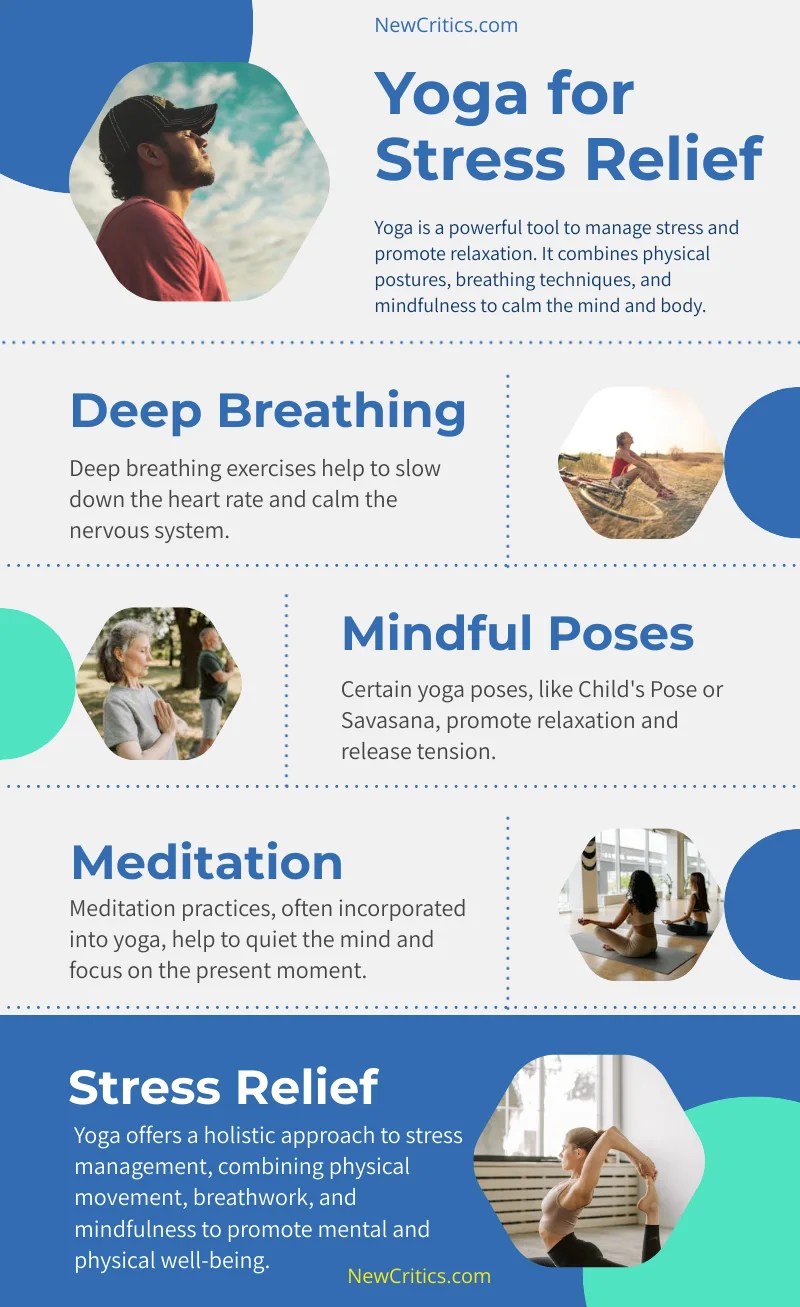 NewCritics.com

Yoga for Stress Relief

Yoga is a powerful tool to manage stress and promote relaxation. It combines physical postures, breathing techniques, and mindfulness to calm the mind and body.

Deep Breathing

Deep breathing exercises help to slow down the heart rate and calm the nervous system.

Mindful Poses

Certain yoga poses, like Child's Pose or Savasana, promote relaxation and release tension.

Meditation

Meditation practices, often incorporated into yoga, help to quiet the mind and focus on the present moment.

Stress Relief

Yoga offers a holistic approach to stress management, combining physical movement, breathwork, and mindfulness to promote mental and physical well-being.

NewCritics.com