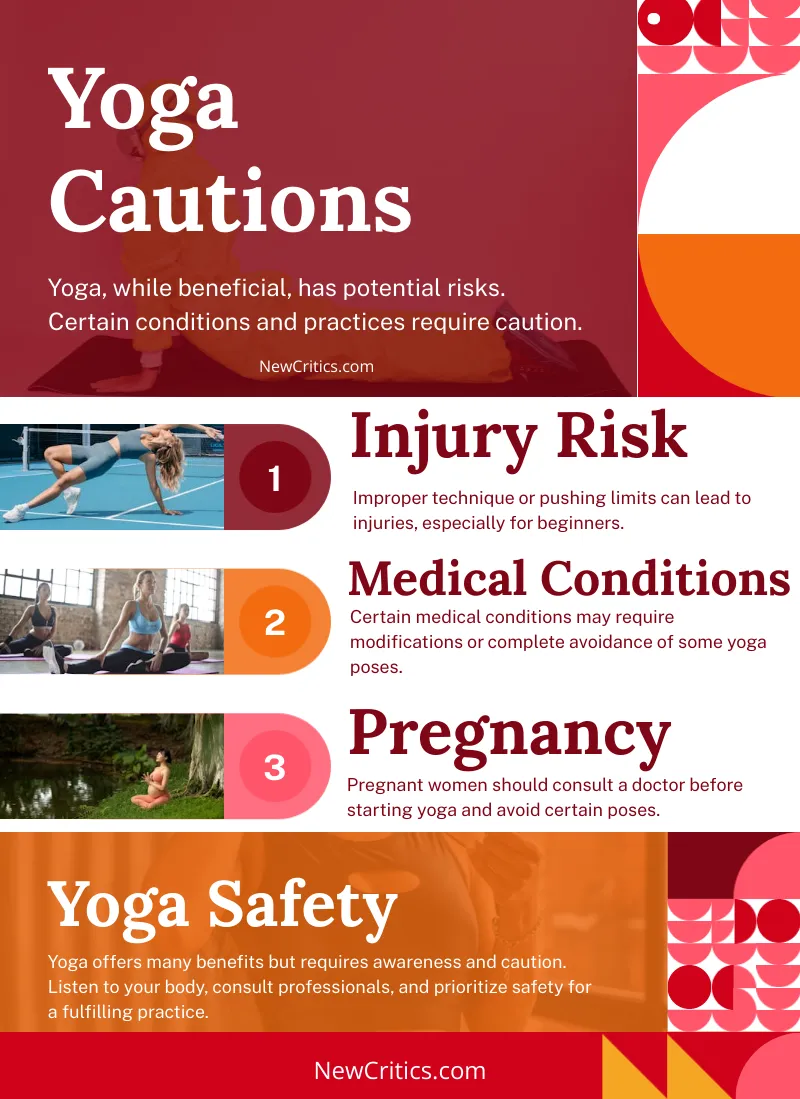 Yoga Cautions

Yoga, while beneficial, has potential risks. Certain conditions and practices require caution.

NewCritics.com

1

Injury Risk

Improper technique or pushing limits can lead to injuries, especially for beginners.

2

Medical Conditions

Certain medical conditions may require modifications or complete avoidance of some yoga poses.

3

Pregnancy

Pregnant women should consult a doctor before starting yoga and avoid certain poses.

Yoga Safety

Yoga offers many benefits but requires awareness and caution. Listen to your body, consult professionals, and prioritize safety for a fulfilling practice.

NewCritics.com